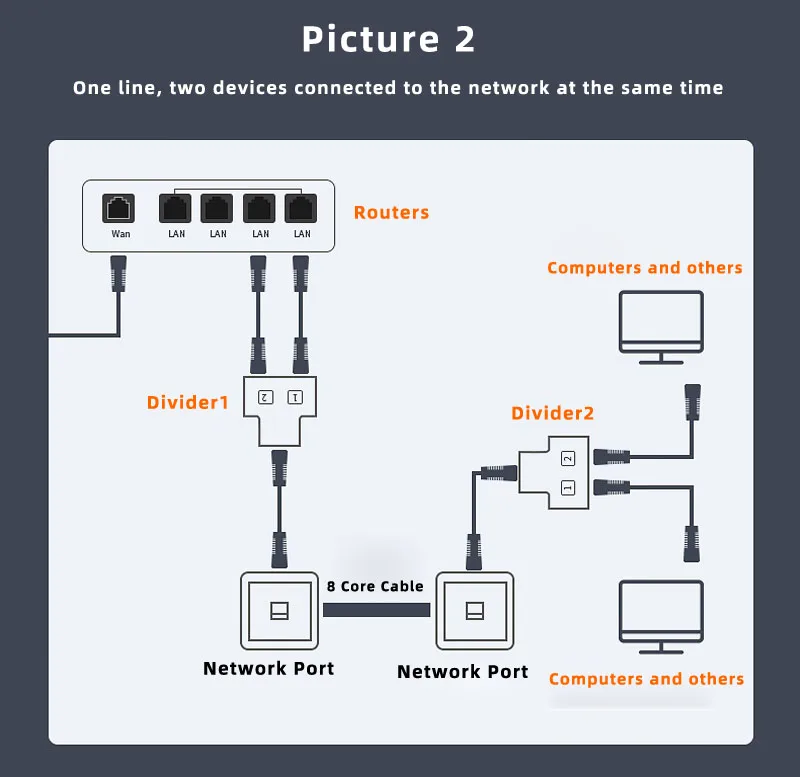 Picture 2

One line, two devices connected to the network at the same time

Wan LAN LAN LAN LAN

Routers

Computers and others

Divider1

2 1

Divider2

2 1

8 Core Cable

Network Port

Network Port

Computers and others