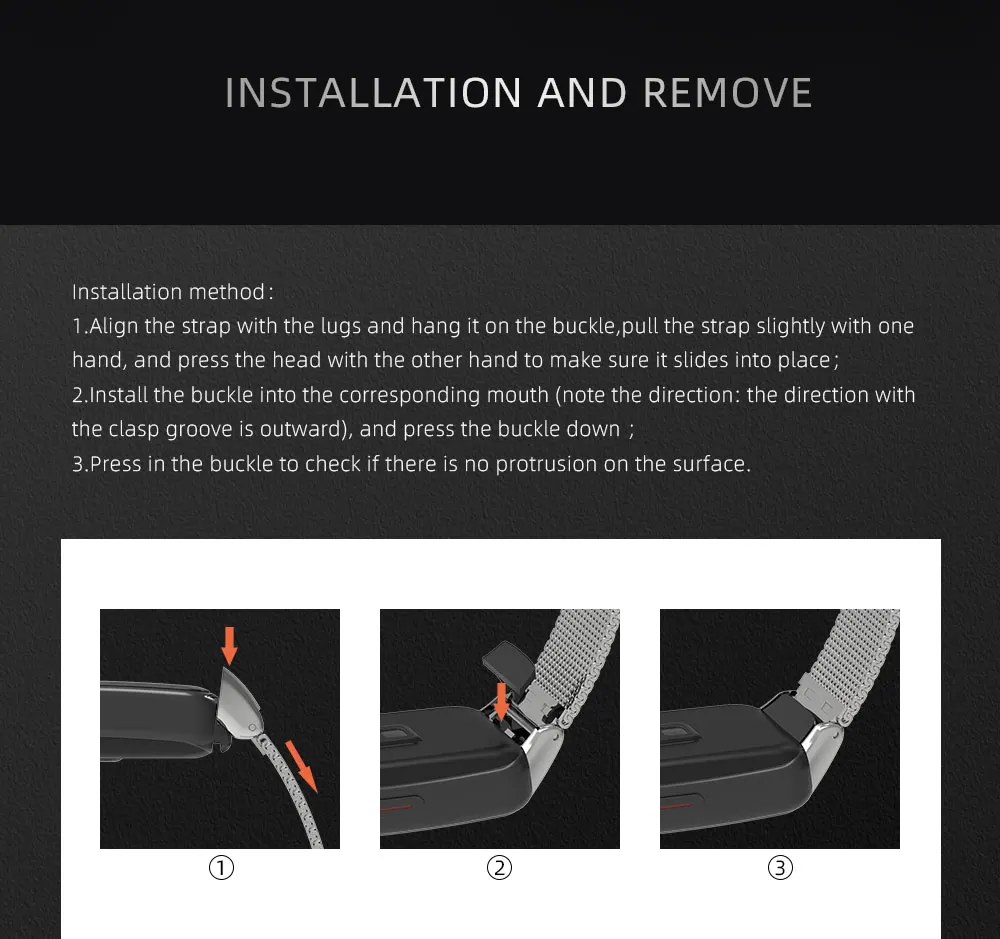 INSTALLATION AND REMOVE

Installation method:
1.Align the strap with the lugs and hang it on the buckle,pull the strap slightly with one hand, and press the head with the other hand to make sure it slides into place;
2.Install the buckle into the corresponding mouth (note the direction: the direction with the clasp groove is outward), and press the buckle down ;
3.Press in the buckle to check if there is no protrusion on the surface.

①

②

③