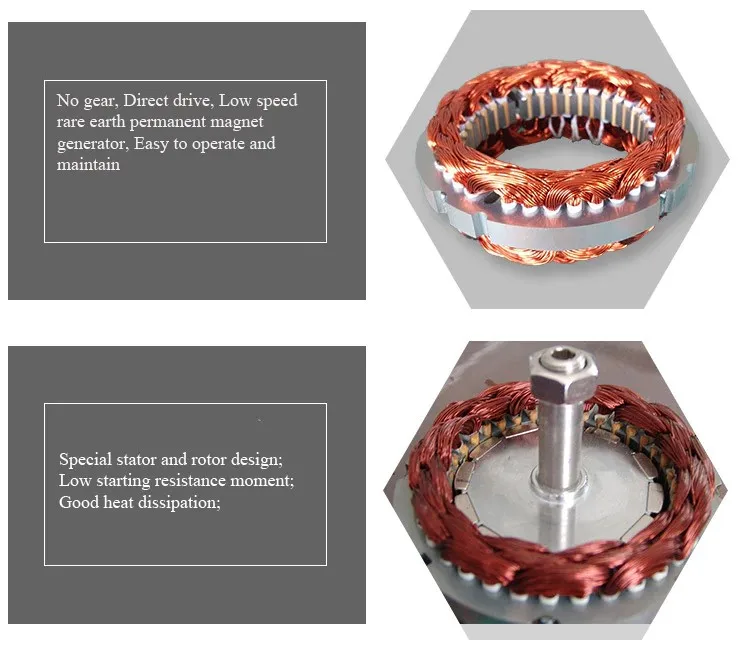 No gear, Direct drive, Low speed rare earth permanent magnet generator, Easy to operate and maintain

Special stator and rotor design;
Low starting resistance moment;
Good heat dissipation;