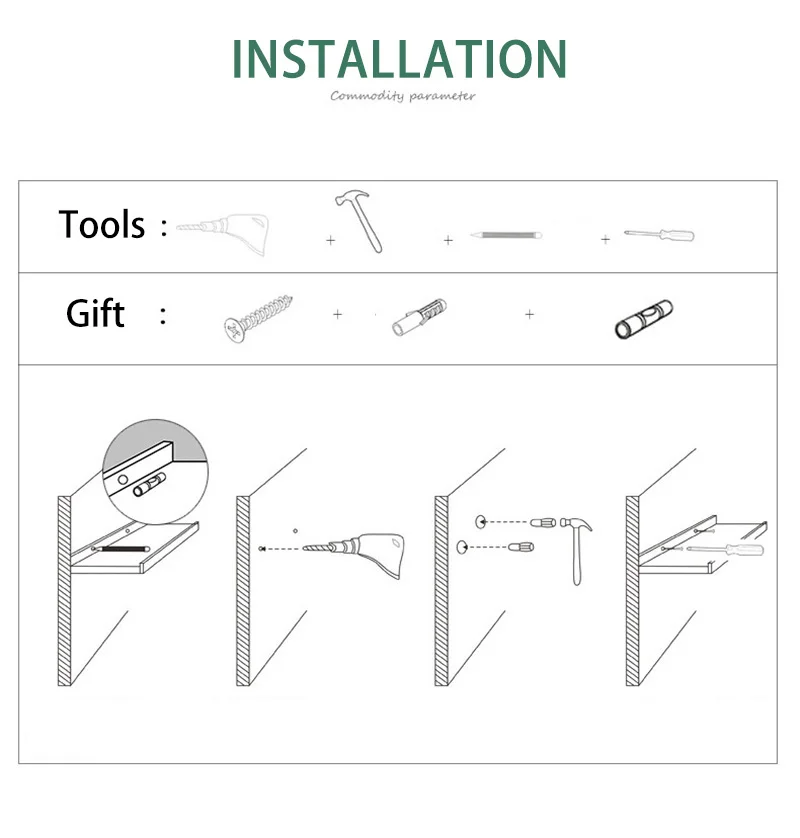 INSTALLATION

Commodity parameter

Tools :

+ + +

Gift :

+ +