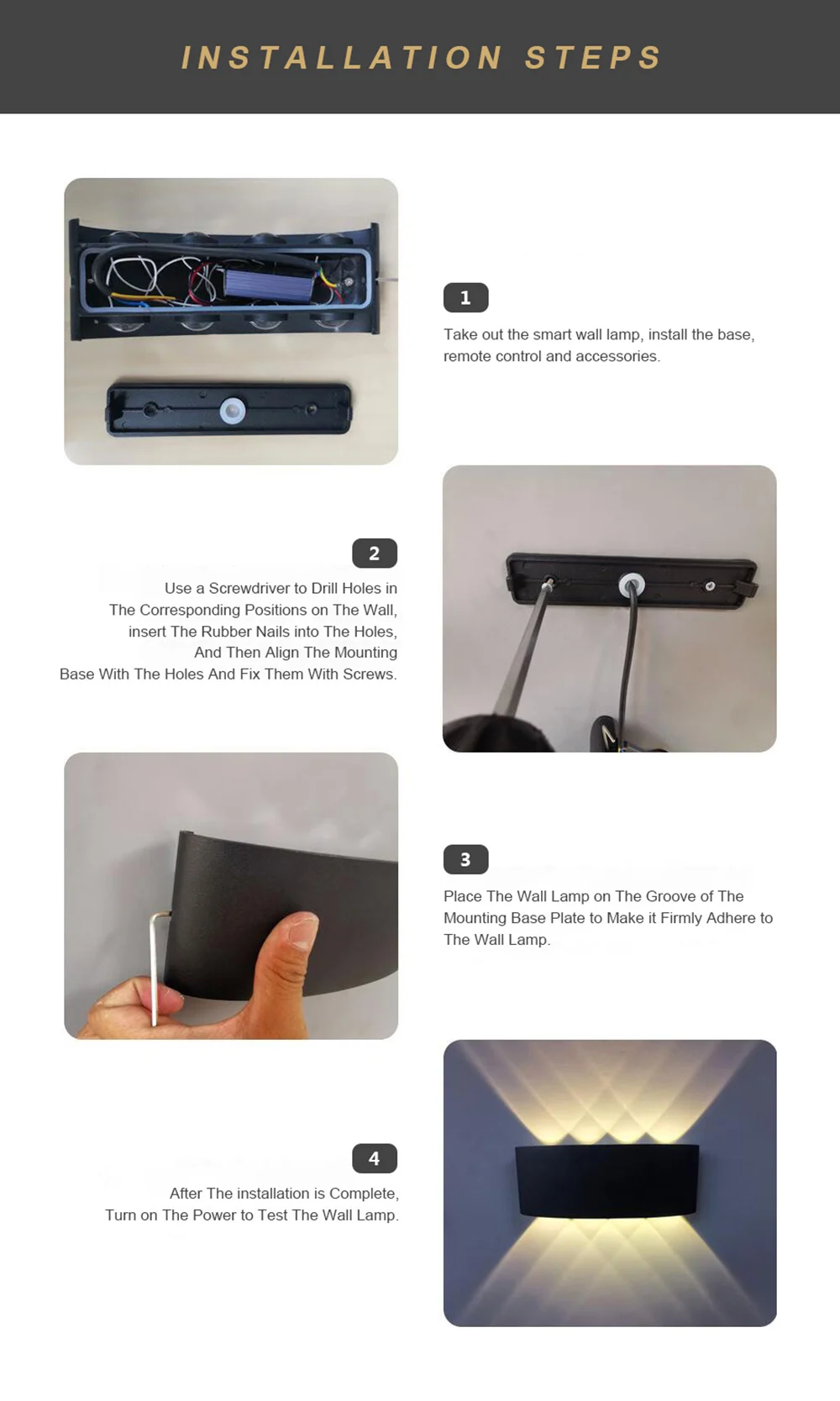 INSTALLATION STEPS

1

Take out the smart wall lamp, install the base, remote control and accessories.

2

Use a Screwdriver to Drill Holes in The Corresponding Positions on The Wall, insert The Rubber Nails into The Holes, And Then Align The Mounting Base With The Holes And Fix Them With Screws.

3

Place The Wall Lamp on The Groove of The Mounting Base Plate to Make it Firmly Adhere to The Wall Lamp.

4

After The installation is Complete, Turn on The Power to Test The Wall Lamp.