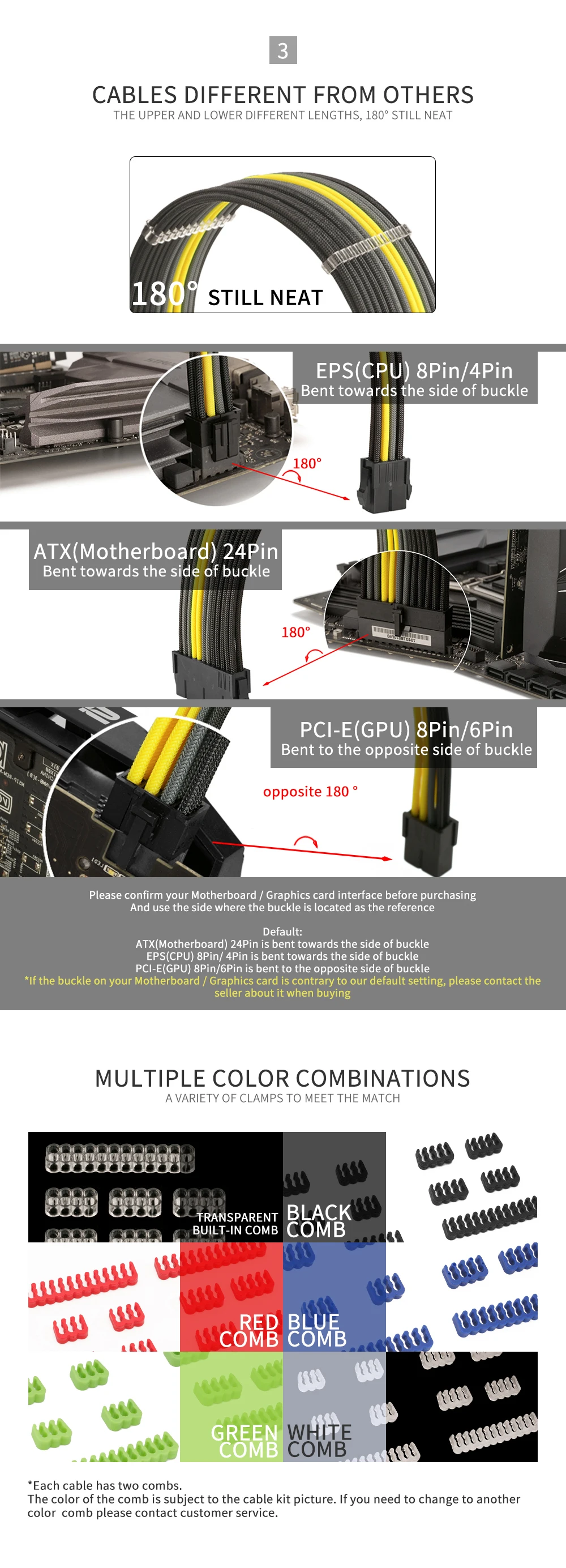 3

CABLES DIFFERENT FROM OTHERS
THE UPPER AND LOWER DIFFERENT LENGTHS, 180° STILL NEAT

180° STILL NEAT

EPS(CPU) 8Pin/4Pin
Bent towards the side of buckle

180°

ATX(Motherboard) 24Pin
Bent towards the side of buckle

180°

PCI-E(GPU) 8Pin/6Pin
Bent to the opposite side of buckle

opposite 180 °

Please confirm your Motherboard / Graphics card interface before purchasing
And use the side where the buckle is located as the reference

Default:
ATX(Motherboard) 24Pin is bent towards the side of buckle
EPS(CPU) 8Pin/ 4Pin is bent towards the side of buckle
PCI-E(GPU) 8Pin/6Pin is bent to the opposite side of buckle
*If the buckle on your Motherboard / Graphics card is contrary to our default setting, please contact the seller about it when buying

MULTIPLE COLOR COMBINATIONS
A VARIETY OF CLAMPS TO MEET THE MATCH

TRANSPARENT BUILT-IN COMB

BLACK COMB

RED COMB

BLUE COMB

GREEN COMB

WHITE COMB

*Each cable has two combs.
The color of the comb is subject to the cable kit picture. If you need to change to another color comb please contact customer service.