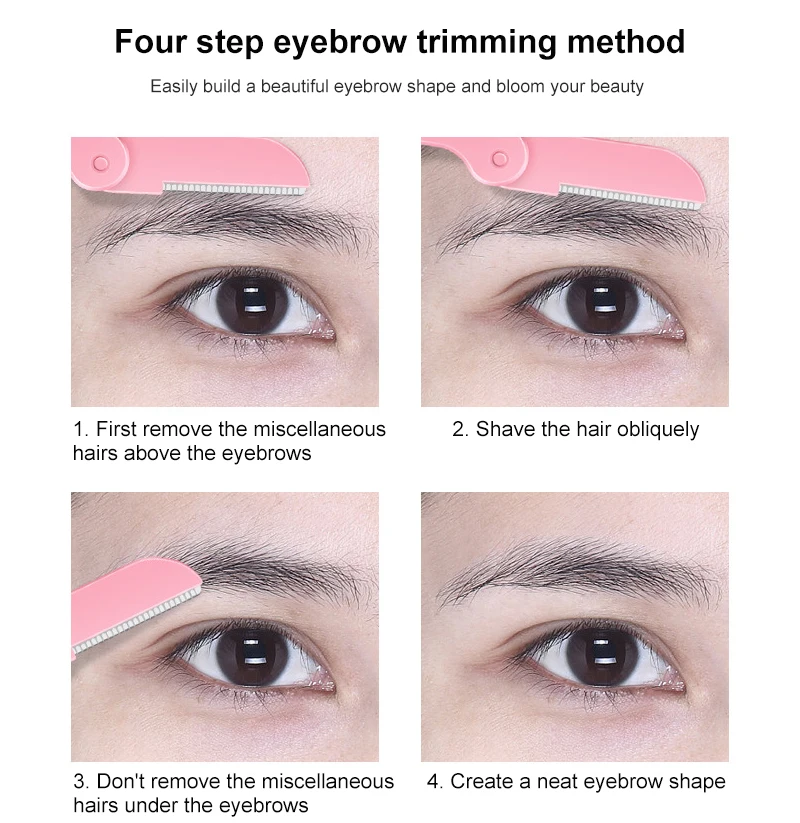 Four step eyebrow trimming method

Easily build a beautiful eyebrow shape and bloom your beauty

1. First remove the miscellaneous hairs above the eyebrows

2. Shave the hair obliquely

3. Don't remove the miscellaneous hairs under the eyebrows

4. Create a neat eyebrow shape