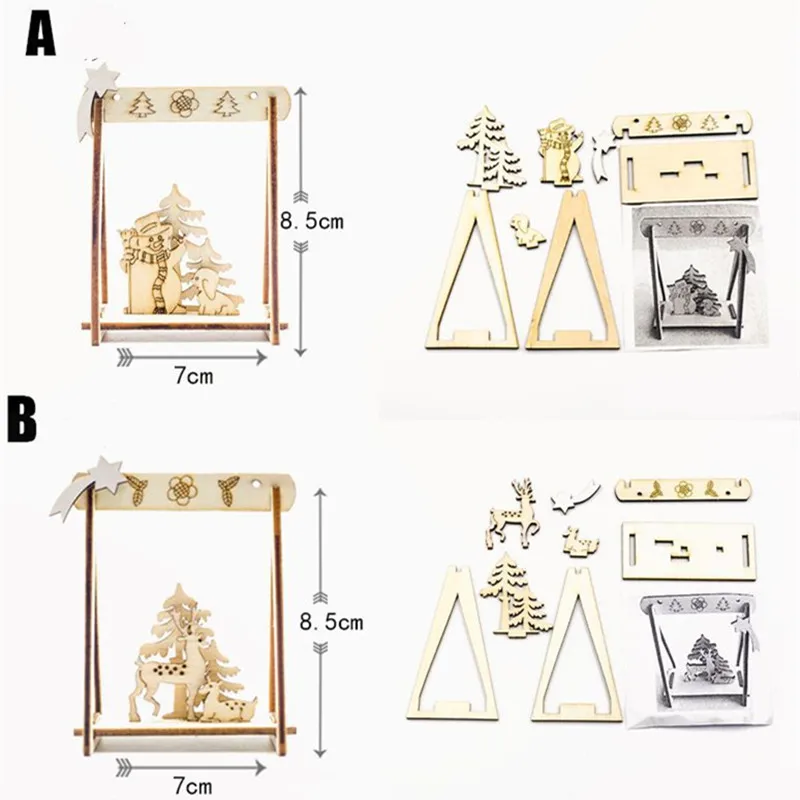 A

8.5cm

7cm

B

8.5cm

7cm