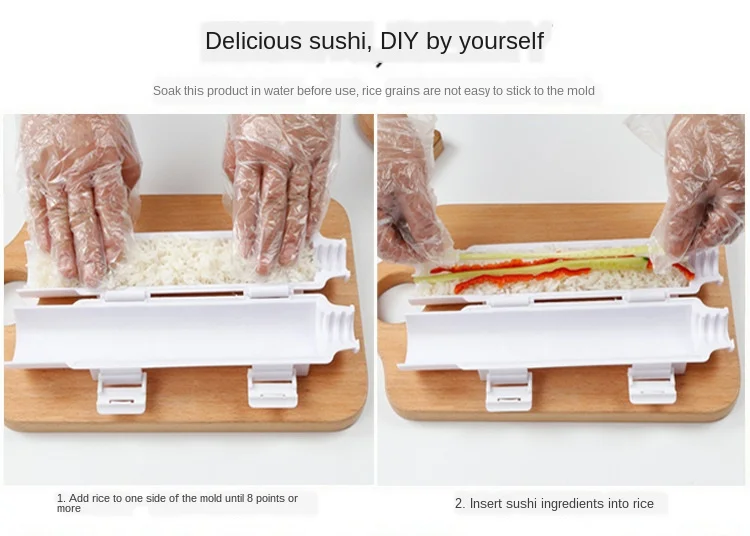 Delicious sushi, DIY by yourself

Soak this product in water before use, rice grains are not easy to stick to the mold

1. Add rice to one side of the mold until 8 points or more

2. Insert sushi ingredients into rice