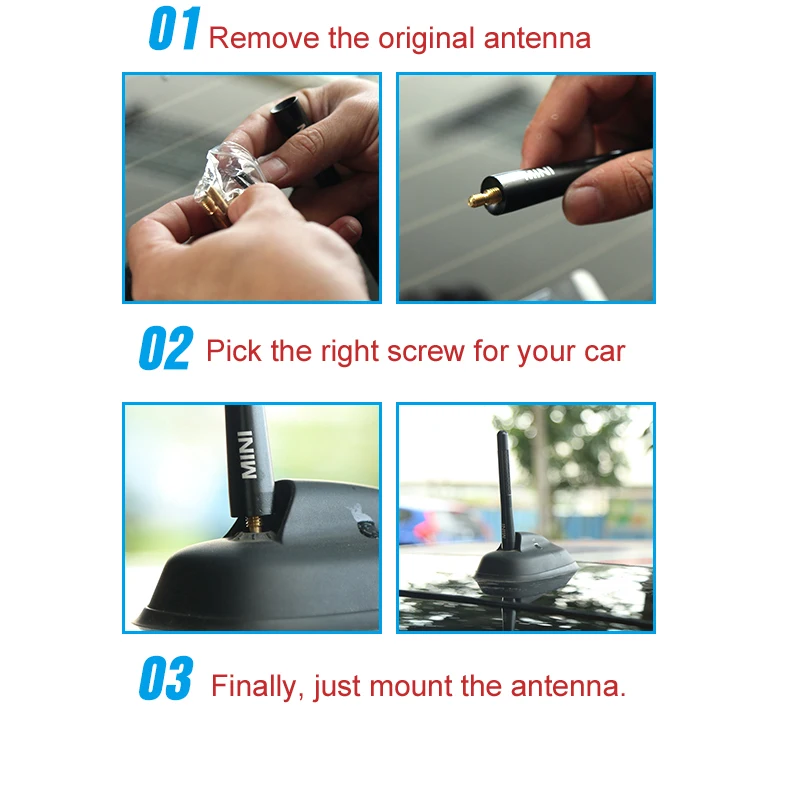 01 Remove the original antenna

MINI

02 Pick the right screw for your car

MINI

03 Finally, just mount the antenna.