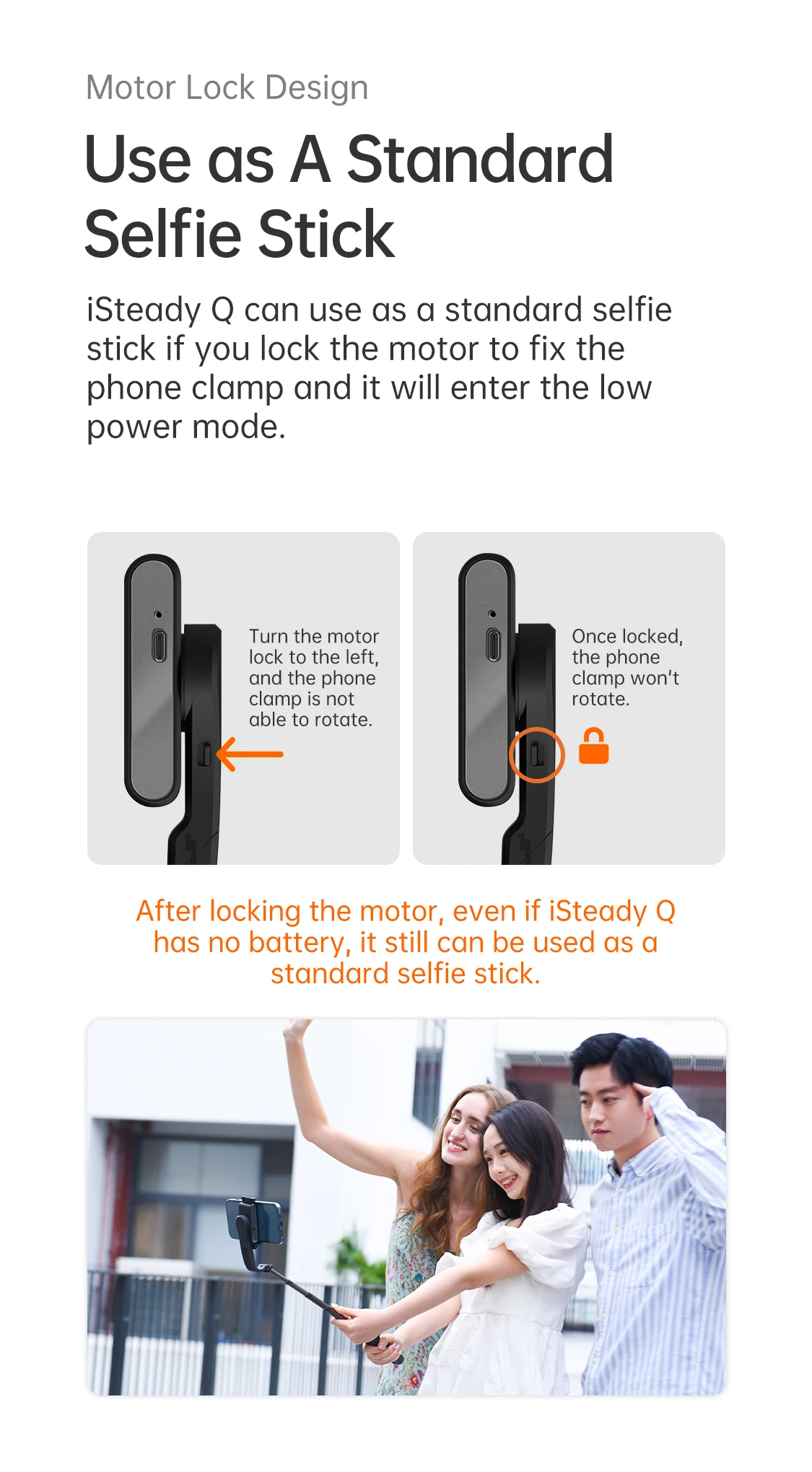 Motor Lock Design

Use as A Standard Selfie Stick

iSteady Q can use as a standard selfie stick if you lock the motor to fix the phone clamp and it will enter the low power mode.

Turn the motor lock to the left, and the phone clamp is not able to rotate.

Once locked, the phone clamp won't rotate.

After locking the motor, even if iSteady Q has no battery, it still can be used as a standard selfie stick.