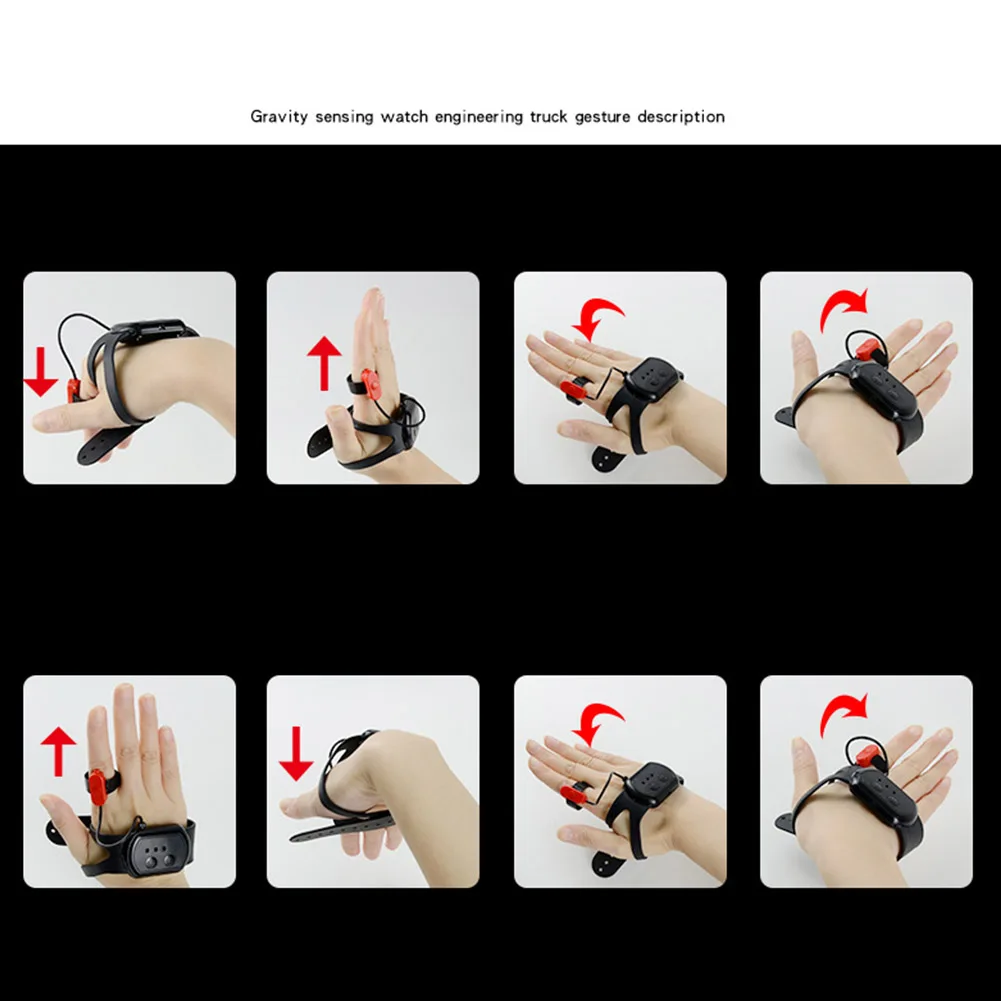 Gravity sensing watch engineering truck gesture description