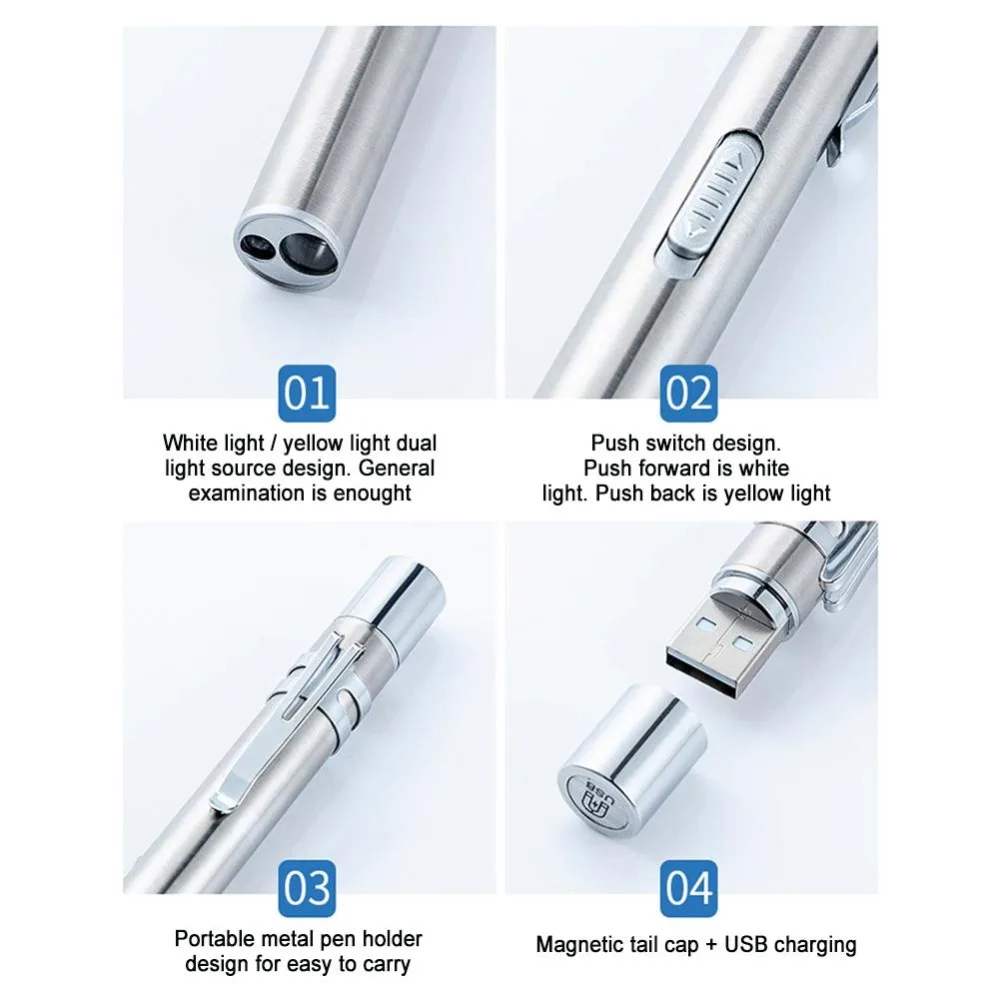 01

White light / yellow light dual light source design. General examination is enought

02

Push switch design. Push forward is white light. Push back is yellow light

03

Portable metal pen holder design for easy to carry

USB

04

Magnetic tail cap + USB charging