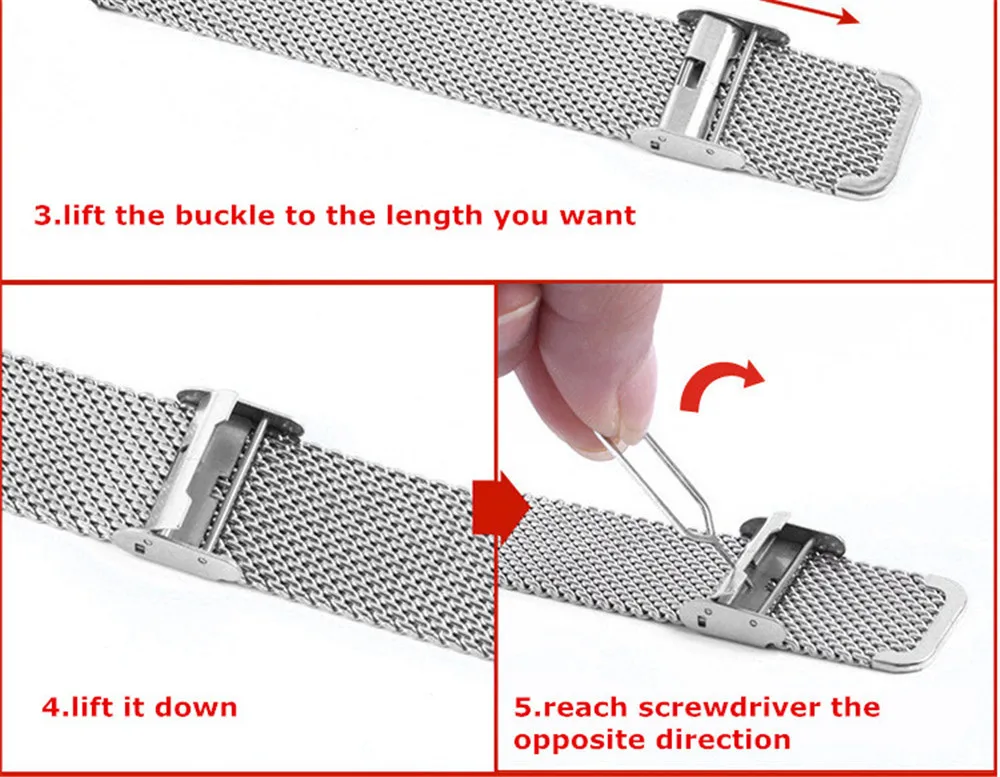 3.lift the buckle to the length you want

4.lift it down

5.reach screwdriver the opposite direction