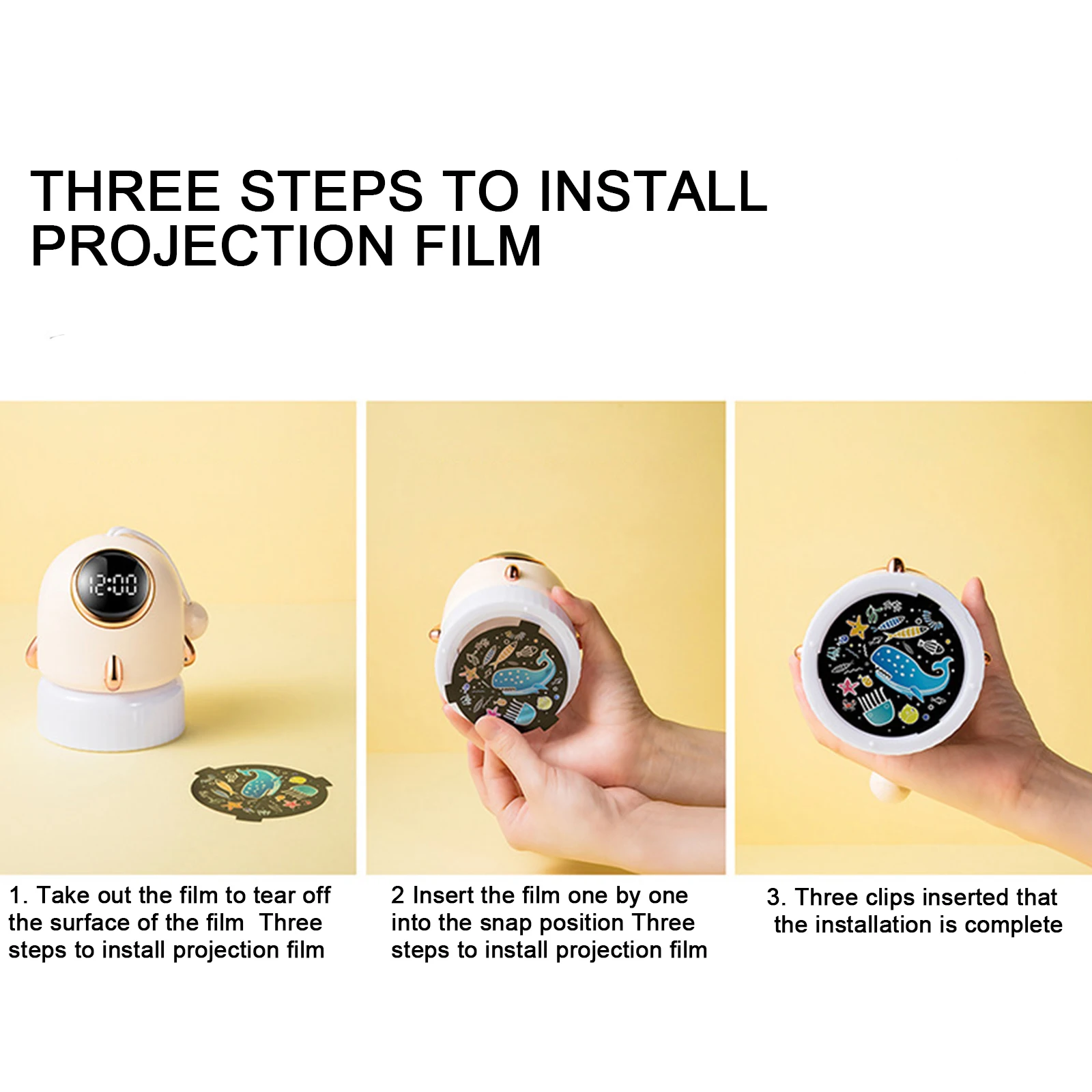 THREE STEPS TO INSTALL PROJECTION FILM

12:00

1. Take out the film to tear off the surface of the film Three steps to install projection film

2 Insert the film one by one into the snap position Three steps to install projection film

3. Three clips inserted that the installation is complete