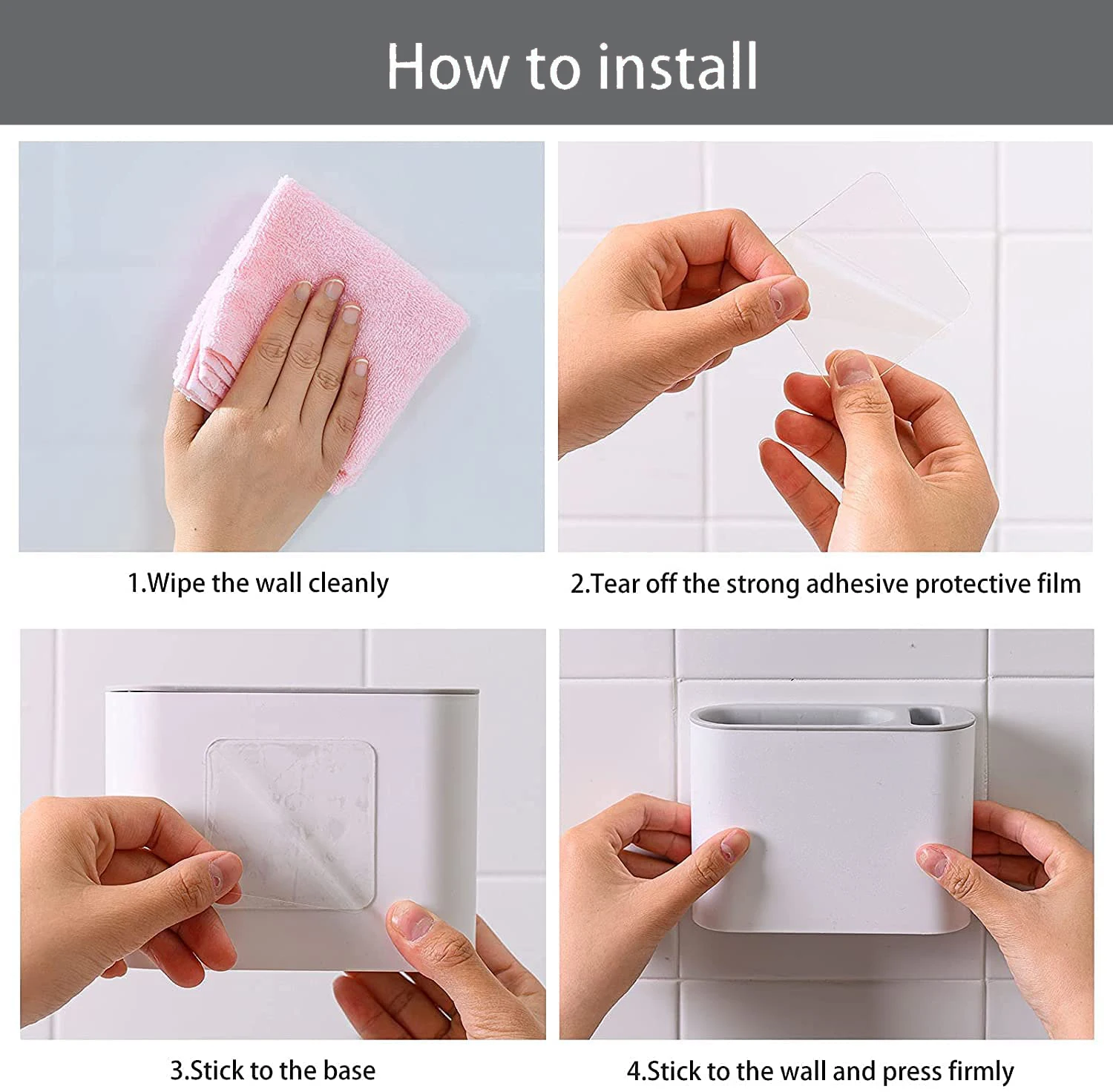 How to install

1.Wipe the wall cleanly

2.Tear off the strong adhesive protective film

3.Stick to the base

4.Stick to the wall and press firmly