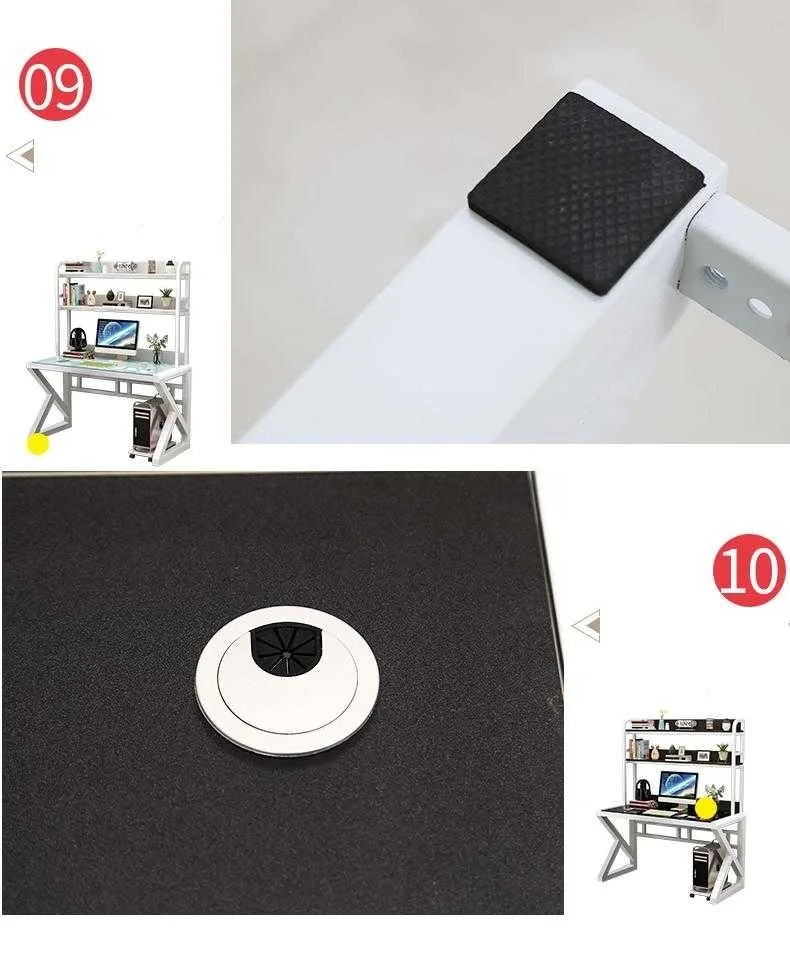 09

10