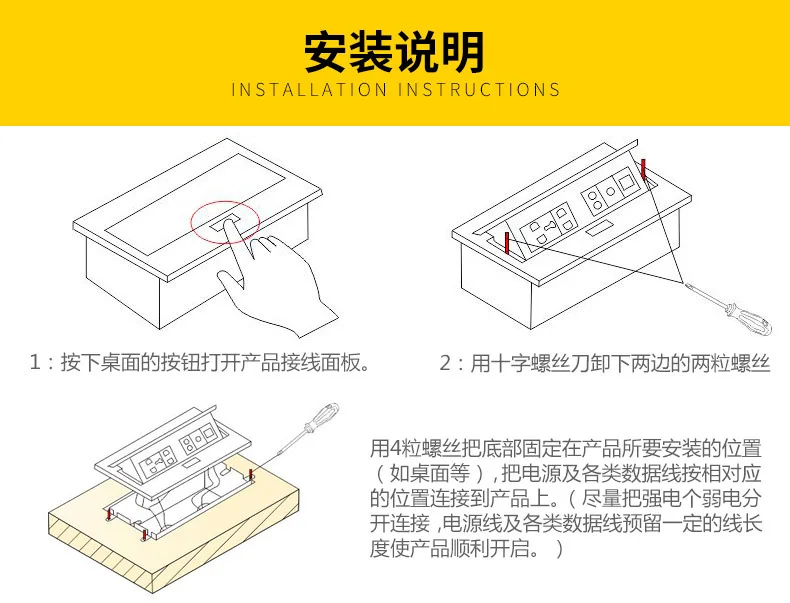 安装说明
INSTALLATION INSTRUCTIONS

1：按下桌面的按钮打开产品接线面板。

2：用十字螺丝刀卸下两边的两粒螺丝

用4粒螺丝把底部固定在产品所要安装的位置（如桌面等），把电源及各类数据线按相对应的位置连接到产品上。（尽量把强电个弱电分开连接，电源线及各类数据线预留一定的线长度使产品顺利开启。）