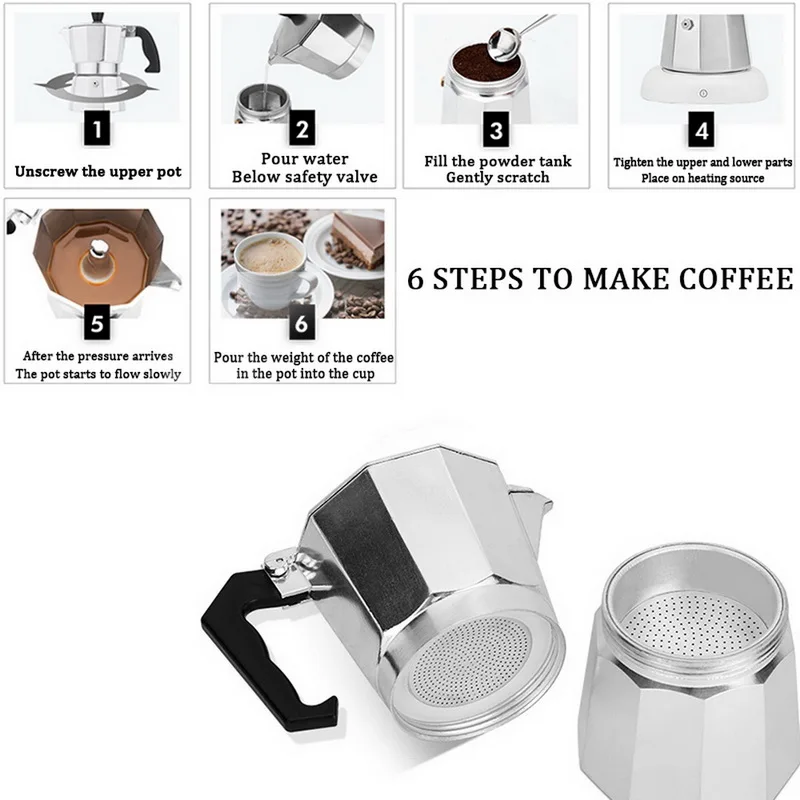 1
Unscrew the upper pot

2
Pour water
Below safety valve

3
Fill the powder tank
Gently scratch

4
Tighten the upper and lower parts
Place on heating source

5
After the pressure arrives
The pot starts to flow slowly

6
Pour the weight of the coffee
in the pot into the cup

6 STEPS TO MAKE COFFEE