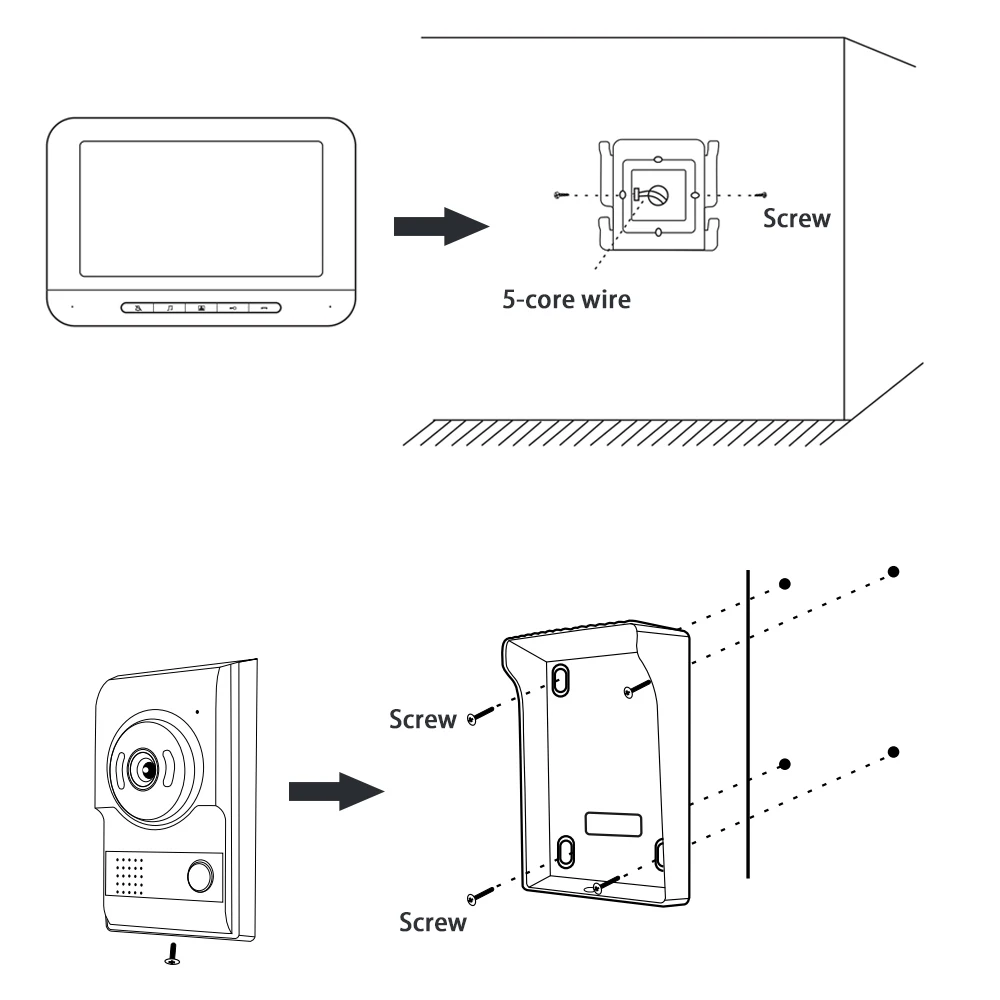 Screw

5-core wire

Screw

Screw