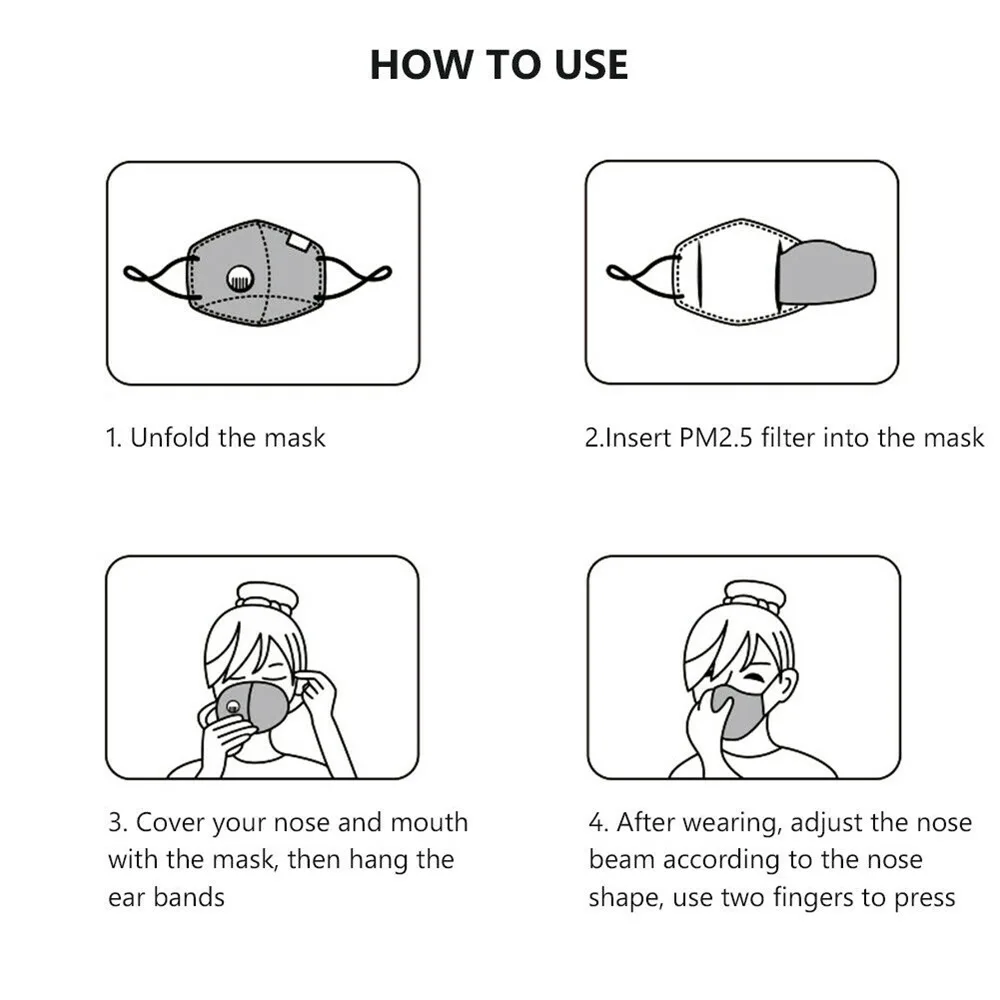 HOW TO USE

1. Unfold the mask

2.Insert PM2.5 filter into the mask

3. Cover your nose and mouth with the mask, then hang the ear bands

4. After wearing, adjust the nose beam according to the nose shape, use two fingers to press