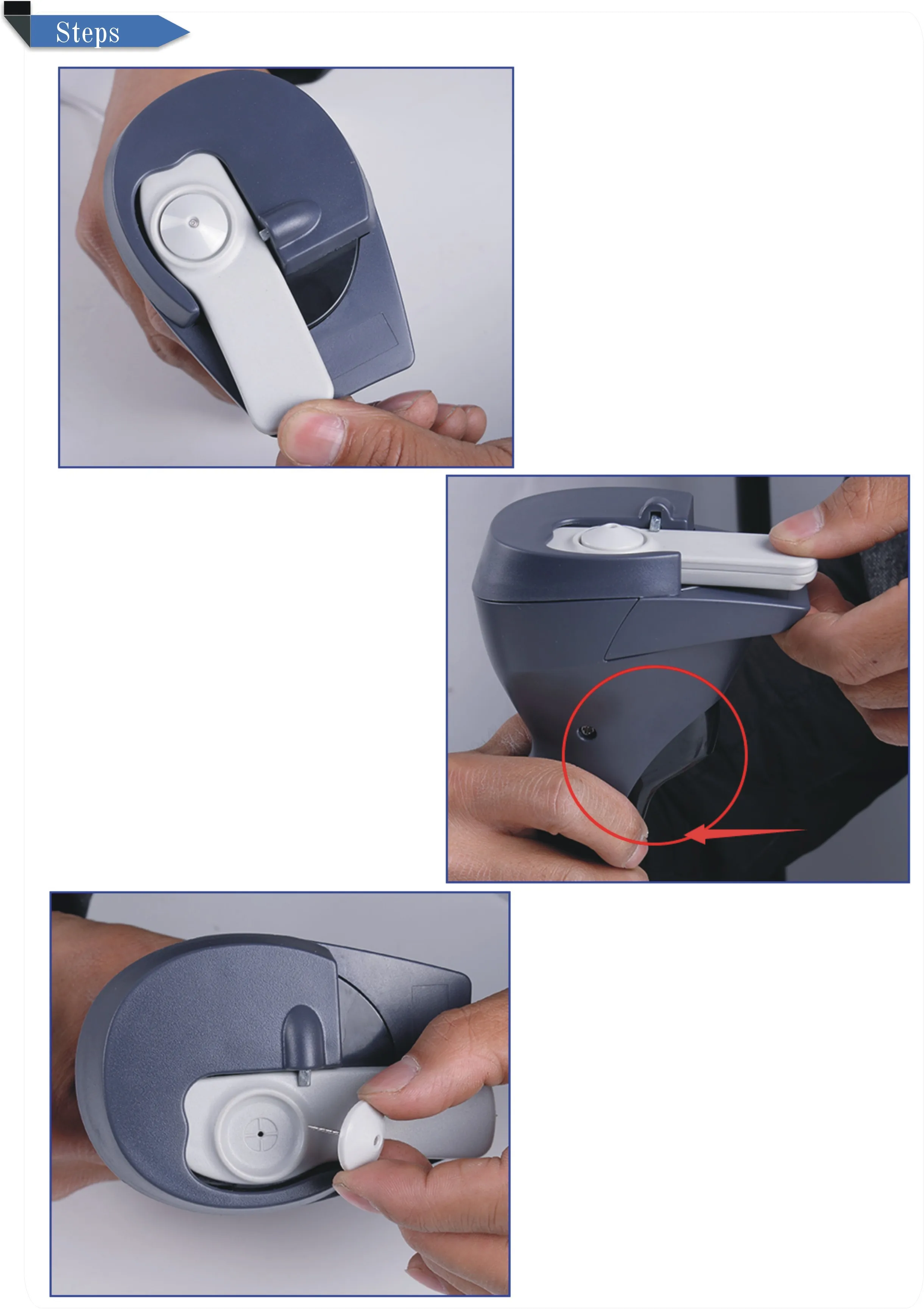 Steps