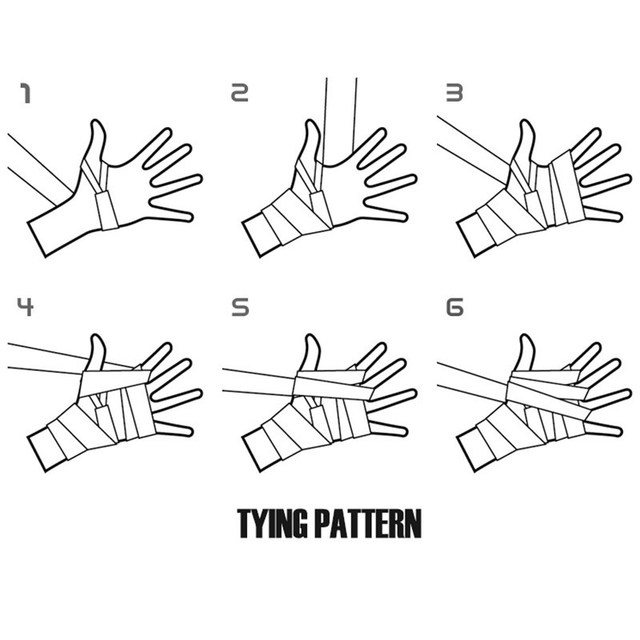 1

2

3

4

5

6

TYING PATTERN