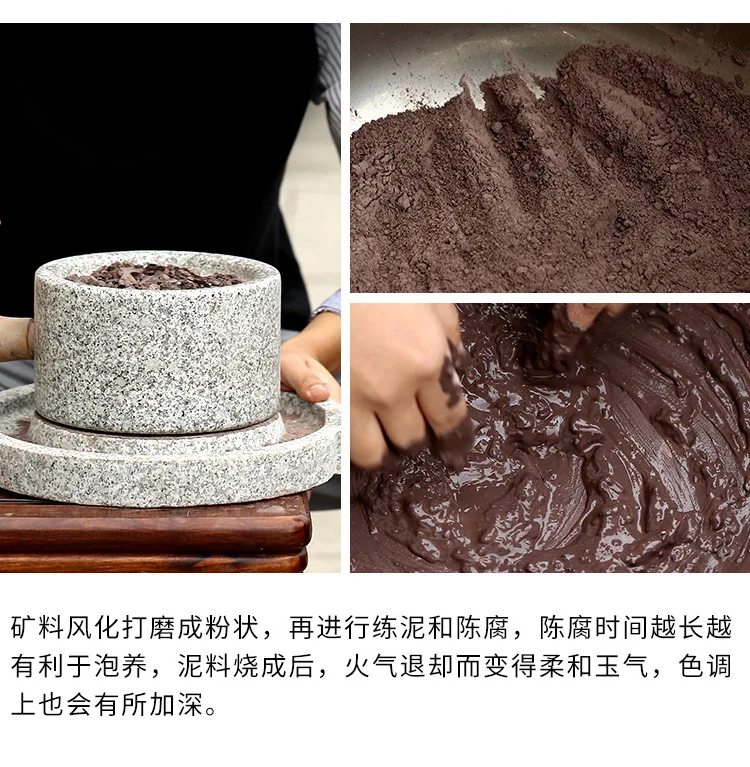 矿料风化打磨成粉状，再进行练泥和陈腐，陈腐时间越长越有利于泡养，泥料烧成后，火气退却而变得柔和玉气，色调上也会有所加深。