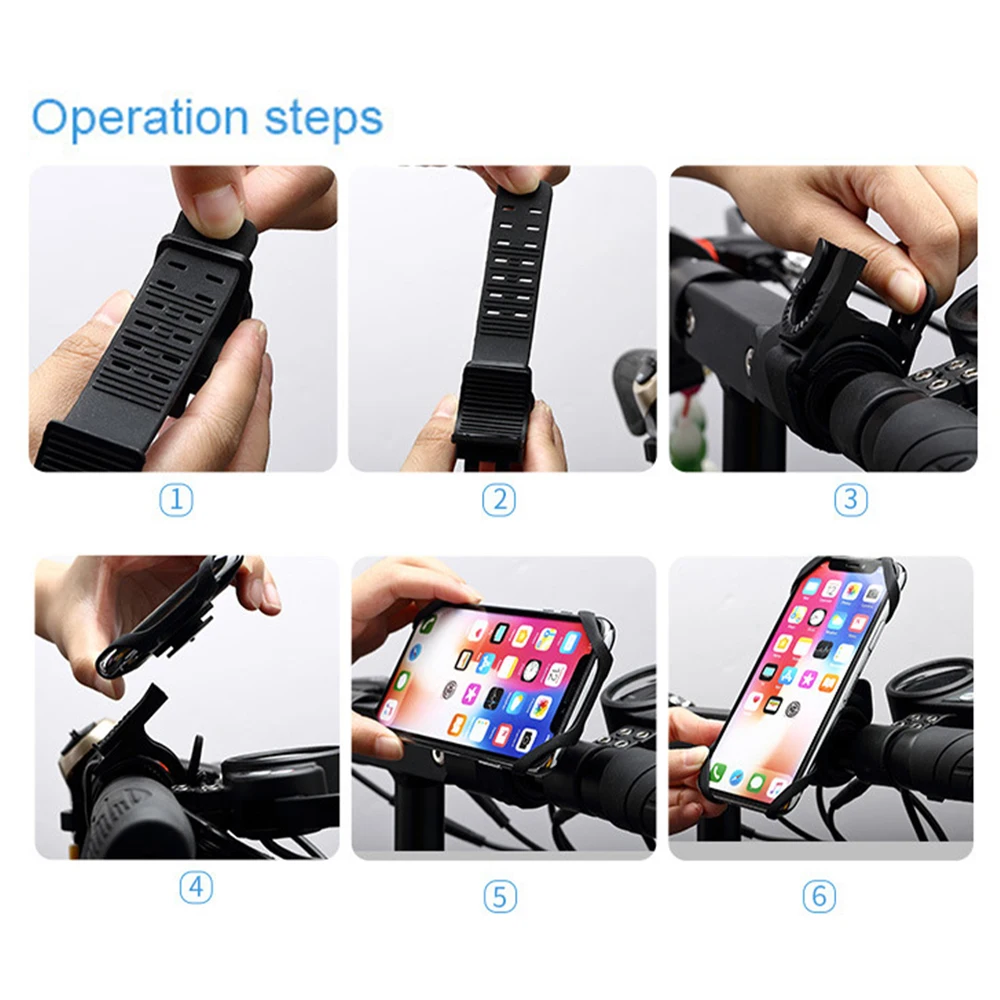 Operation steps

①

②

③

④

⑤

⑥