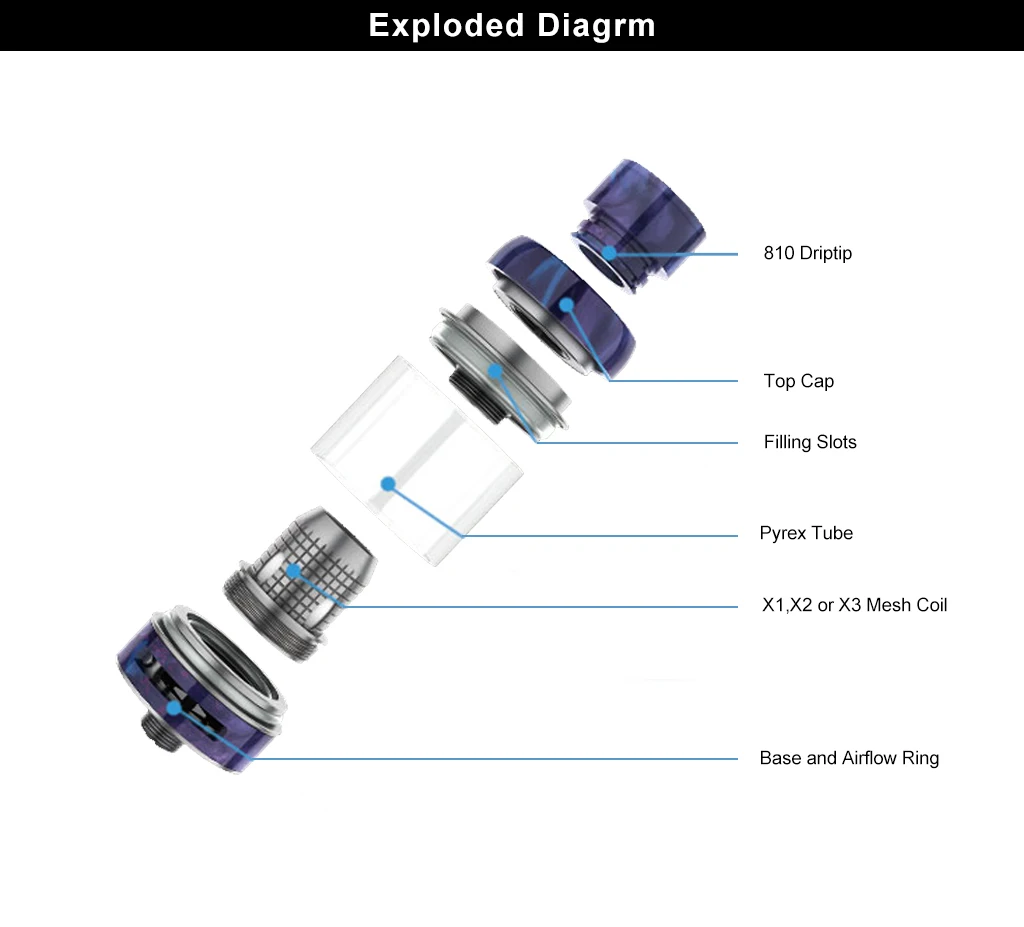 Exploded Diagrm

810 Driptip

Top Cap

Filling Slots

Pyrex Tube

X1,X2 or X3 Mesh Coil

Base and Airflow Ring