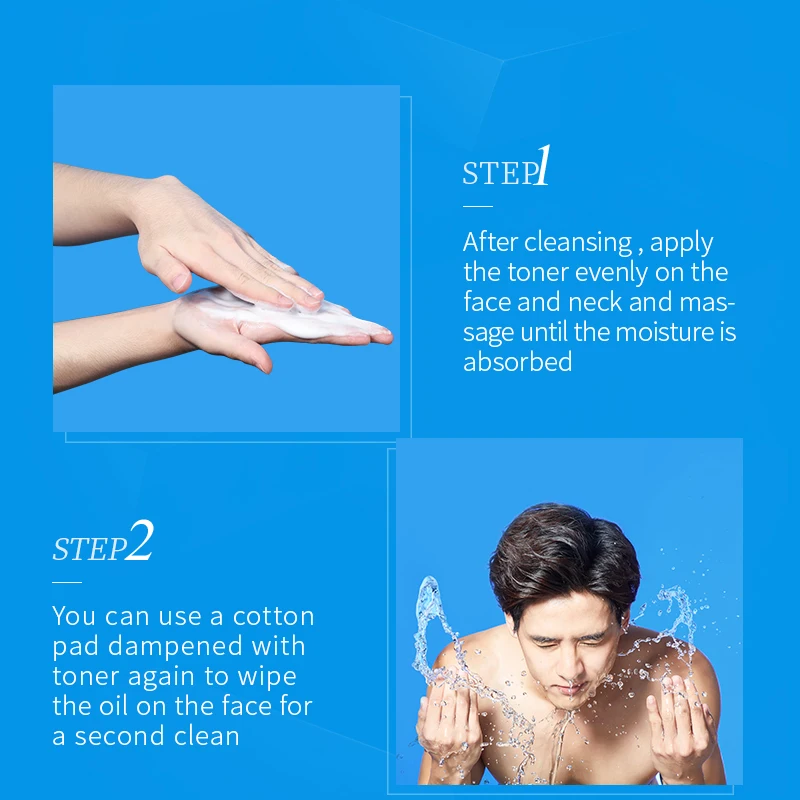 STEP1

After cleansing , apply the toner evenly on the face and neck and massage until the moisture is absorbed

STEP2

You can use a cotton pad dampened with toner again to wipe the oil on the face for a second clean