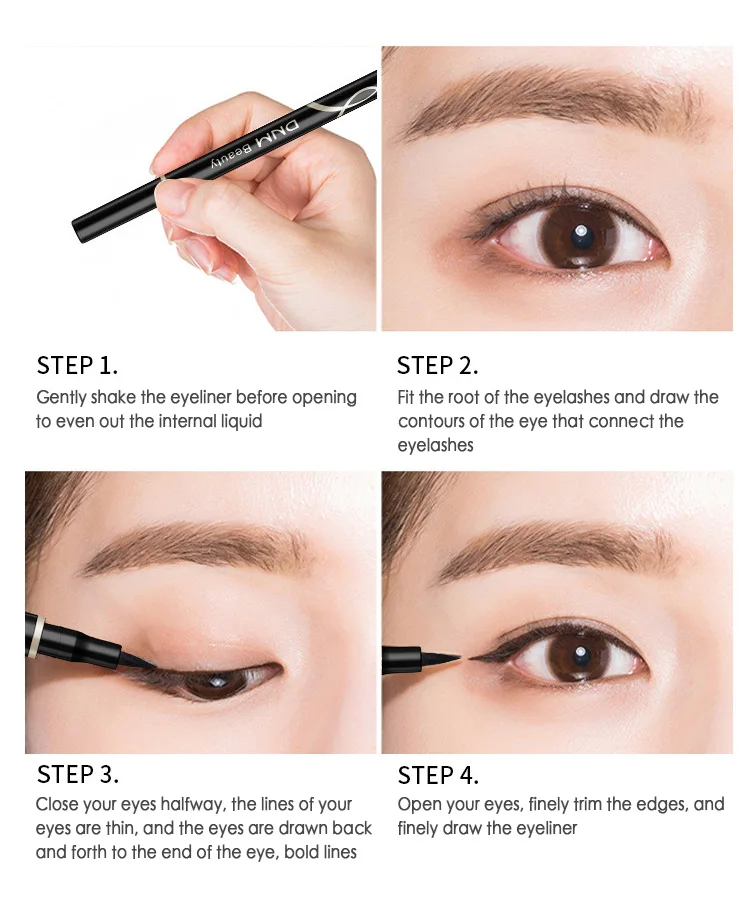 DNM Beauty

STEP 1.
Gently shake the eyeliner before opening to even out the internal liquid

STEP 2.
Fit the root of the eyelashes and draw the contours of the eye that connect the eyelashes

STEP 3.
Close your eyes halfway, the lines of your eyes are thin, and the eyes are drawn back and forth to the end of the eye, bold lines

STEP 4.
Open your eyes, finely trim the edges, and finely draw the eyeliner