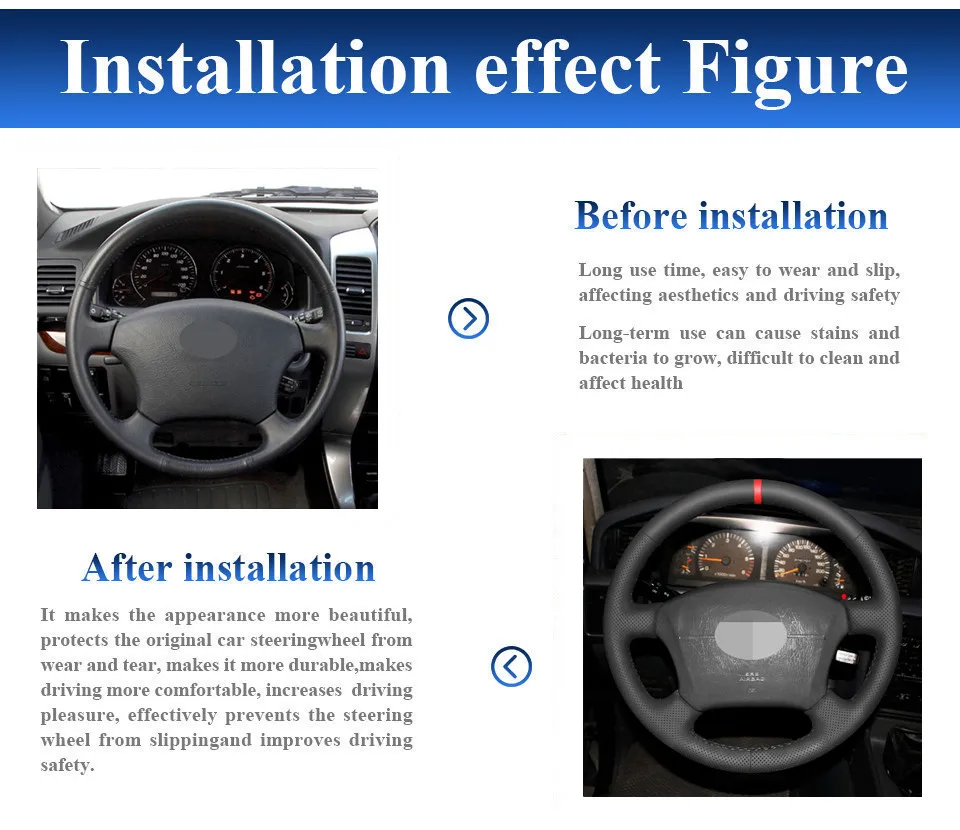 Installation effect Figure

Before installation

Long use time, easy to wear and slip, affecting aesthetics and driving safety

Long-term use can cause stains and bacteria to grow, difficult to clean and affect health

After installation

It makes the appearance more beautiful, protects the original car steeringwheel from wear and tear, makes it more durable,makes driving more comfortable, increases driving pleasure, effectively prevents the steering wheel from slippingand improves driving safety.