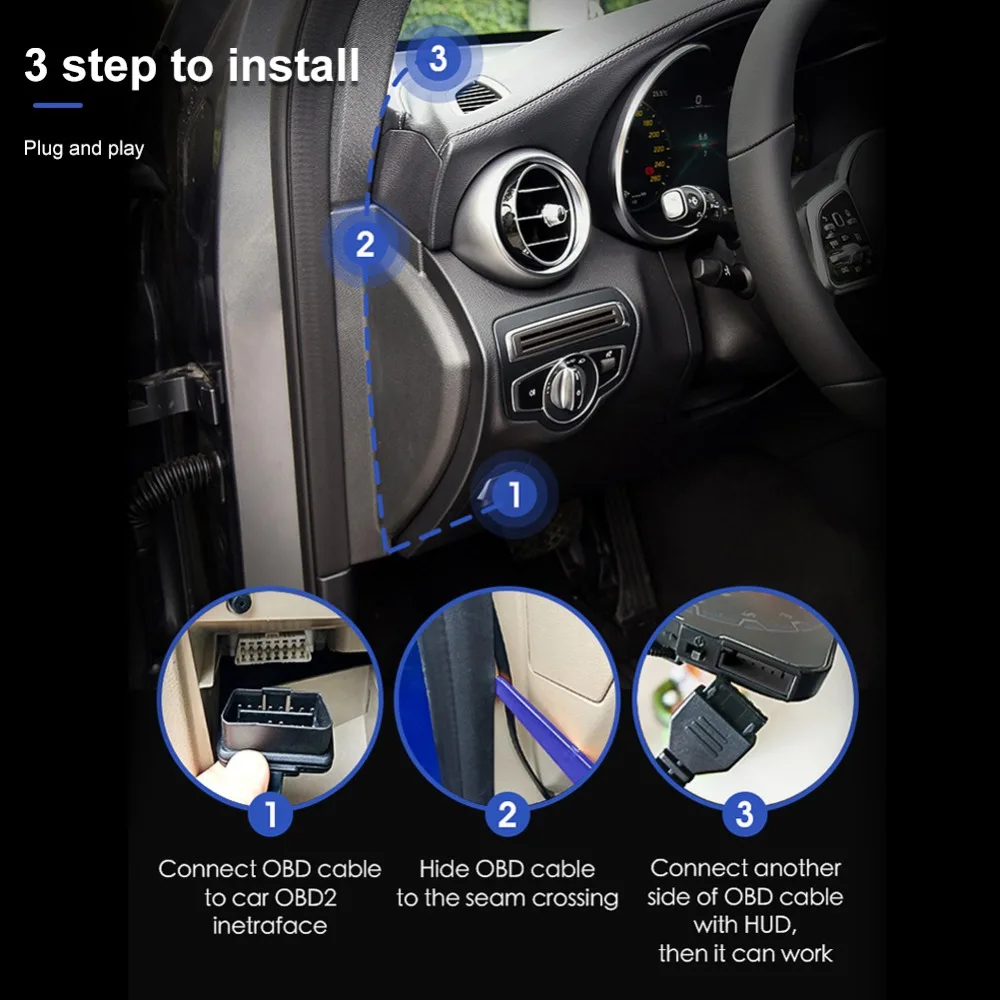 3 step to install

Plug and play

3

2

1

1

Connect OBD cable to car OBD2 inetraface

2

Hide OBD cable to the seam crossing

3

Connect another side of OBD cable with HUD, then it can work