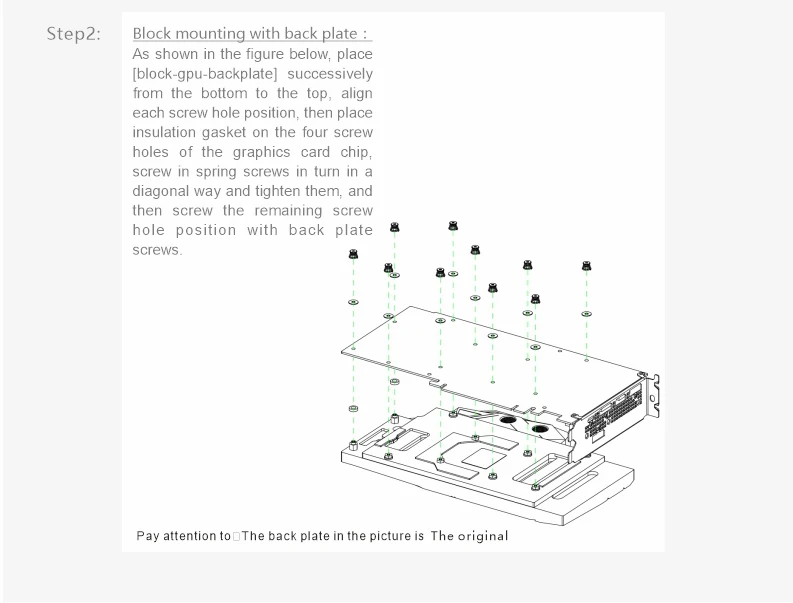 Step2:

Block mounting with back plate :

As shown in the figure below, place [block-gpu-backplate] successively from the bottom to the top, align each screw hole position, then place insulation gasket on the four screw holes of the graphics card chip, screw in spring screws in turn in a diagonal way and tighten them, and then screw the remaining screw hole position with back plate screws.

Pay attention to□The back plate in the picture is The original