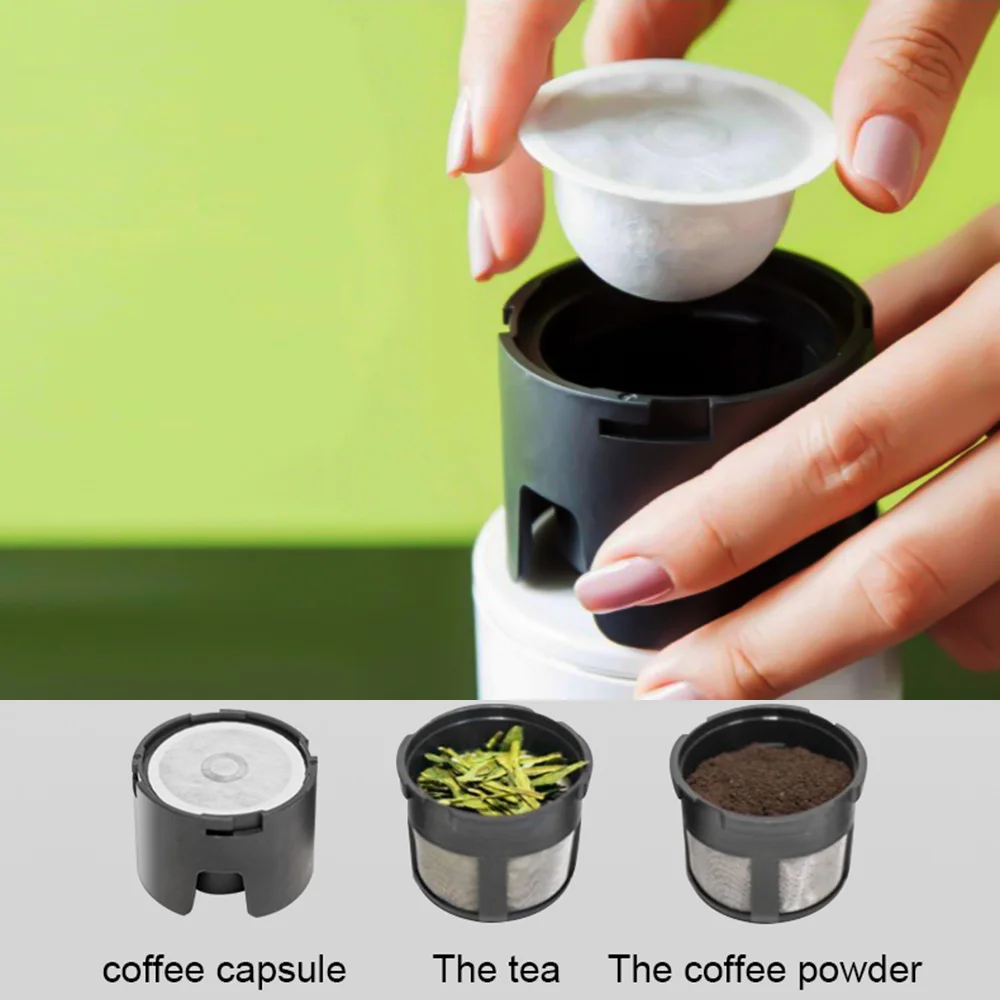 coffee capsule

The tea

The coffee powder