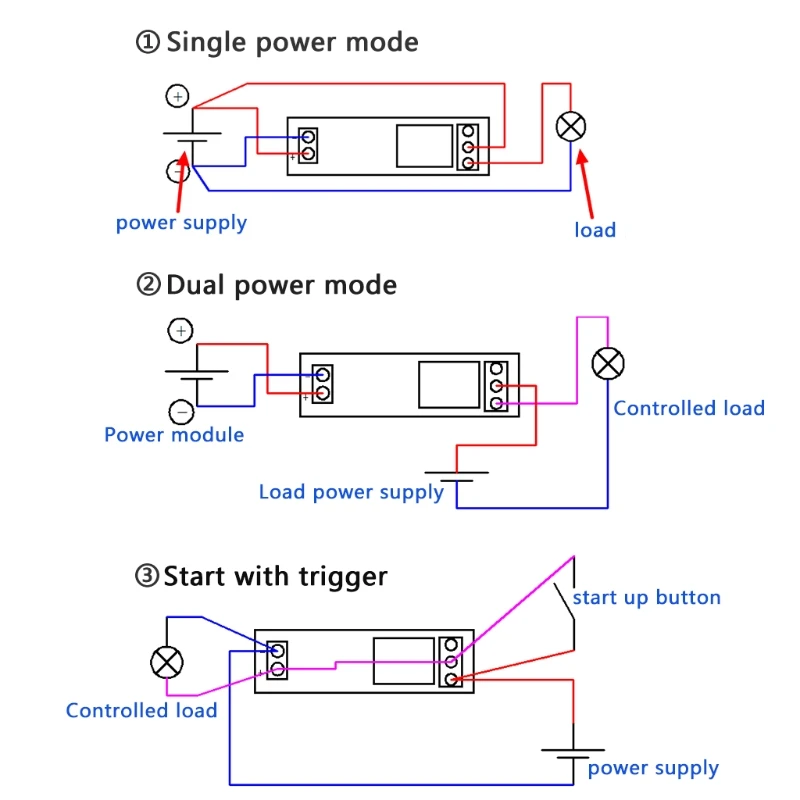 ① Single power mode

+

−

+

power supply

load

② Dual power mode

+

−

+

Power module

Controlled load

Load power supply

③ Start with trigger

start up button

+

Controlled load

power supply