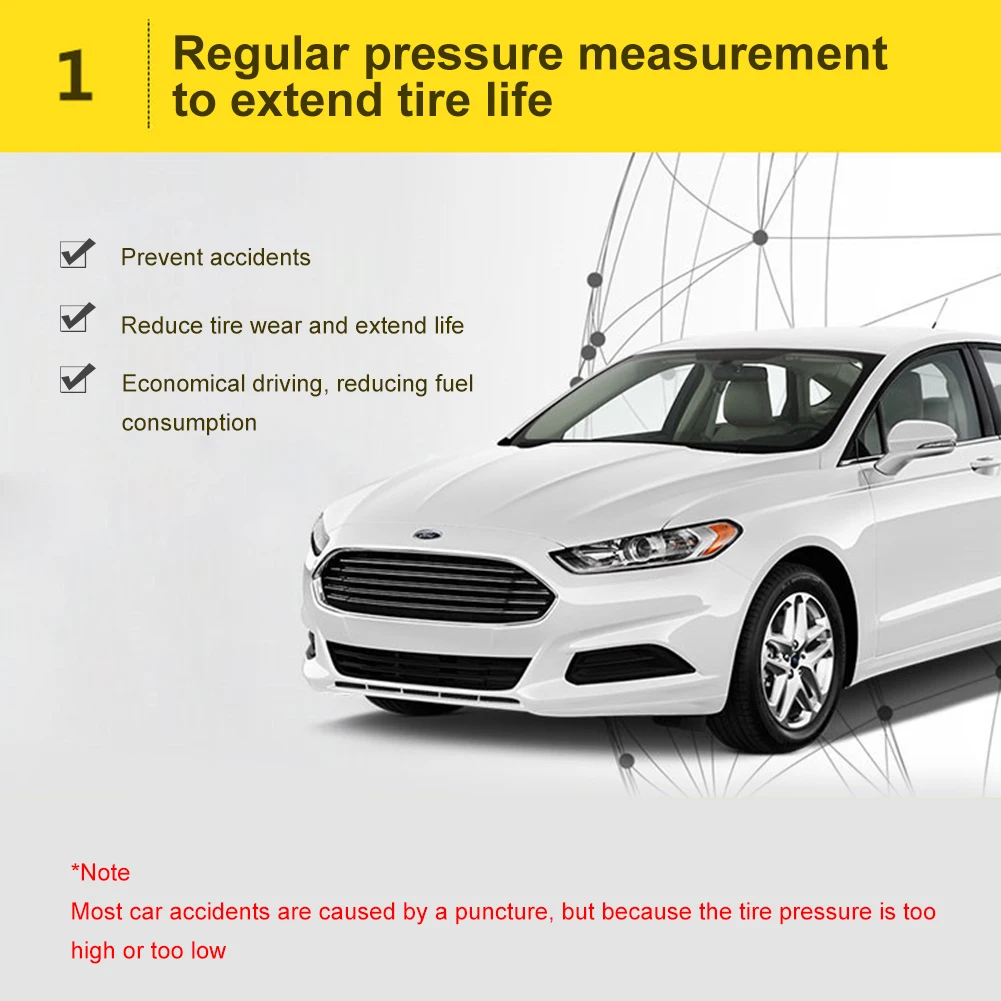 1

Regular pressure measurement to extend tire life

Prevent accidents

Reduce tire wear and extend life

Economical driving, reducing fuel consumption

*Note
Most car accidents are caused by a puncture, but because the tire pressure is too high or too low