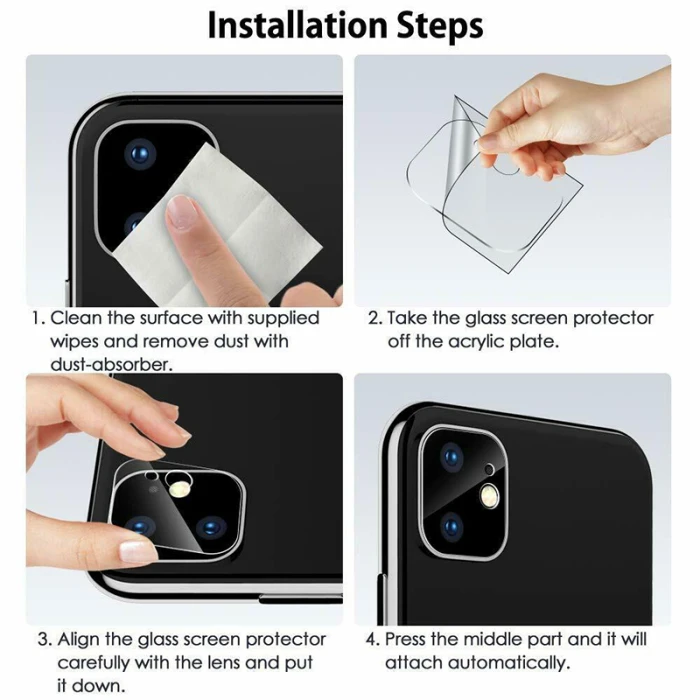 Installation Steps

1. Clean the surface with supplied wipes and remove dust with dust-absorber.

2. Take the glass screen protector off the acrylic plate.

3. Align the glass screen protector carefully with the lens and put it down.

4. Press the middle part and it will attach automatically.