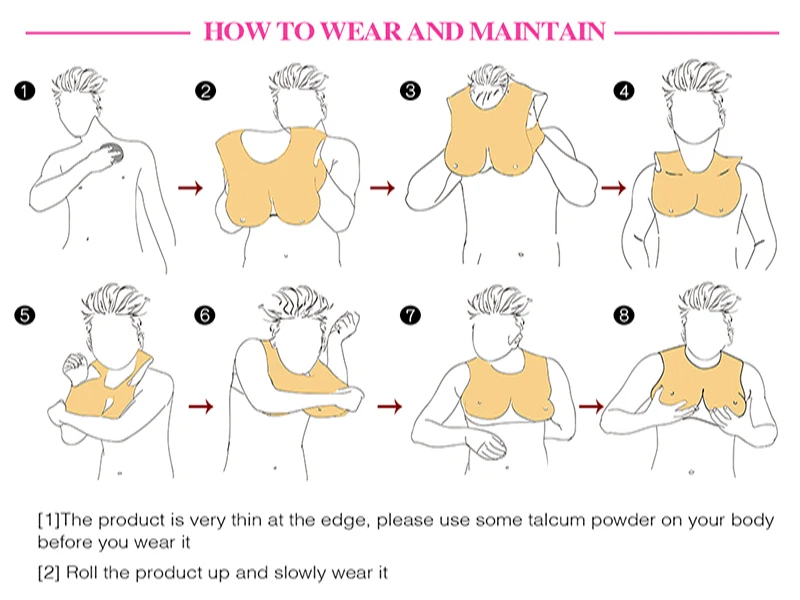 HOW TO WEAR AND MAINTAIN

1

2

3

4

5

6

7

8

[1]The product is very thin at the edge, please use some talcum powder on your body before you wear it

[2] Roll the product up and slowly wear it