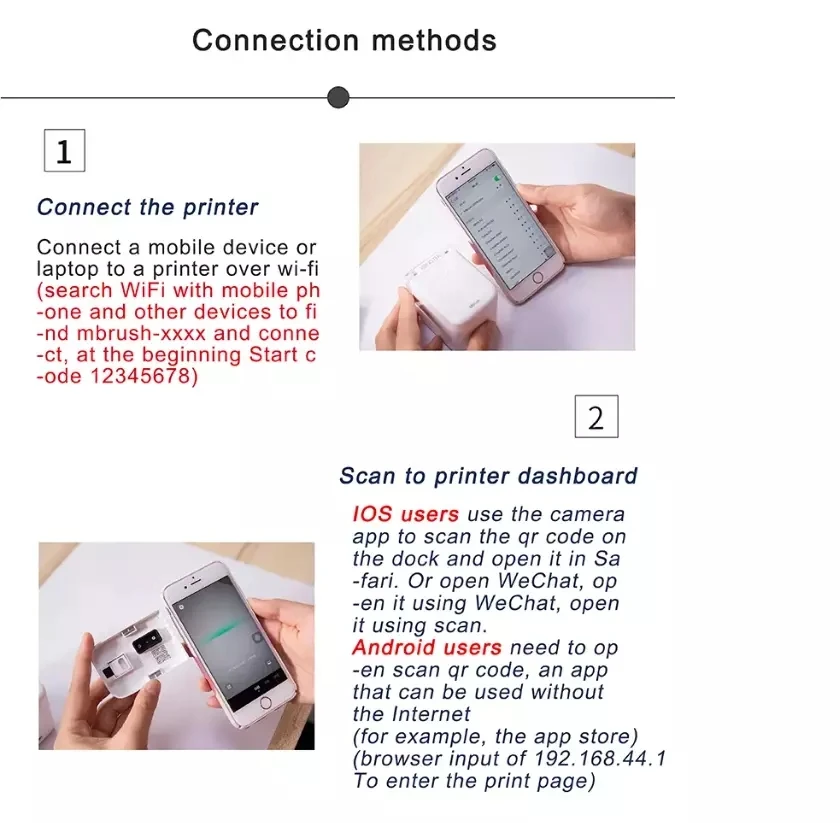 Connection methods

1

Connect the printer

Connect a mobile device or laptop to a printer over wi-fi (search WiFi with mobile ph -one and other devices to fi -nd mbrush-xxxx and conne -ct, at the beginning Start c -ode 12345678)

2

Scan to printer dashboard

IOS users use the camera app to scan the qr code on the dock and open it in Sa -fari. Or open WeChat, op -en it using WeChat, open it using scan.
Android users need to op -en scan qr code, an app that can be used without the Internet (for example, the app store) (browser input of 192.168.44.1 To enter the print page)