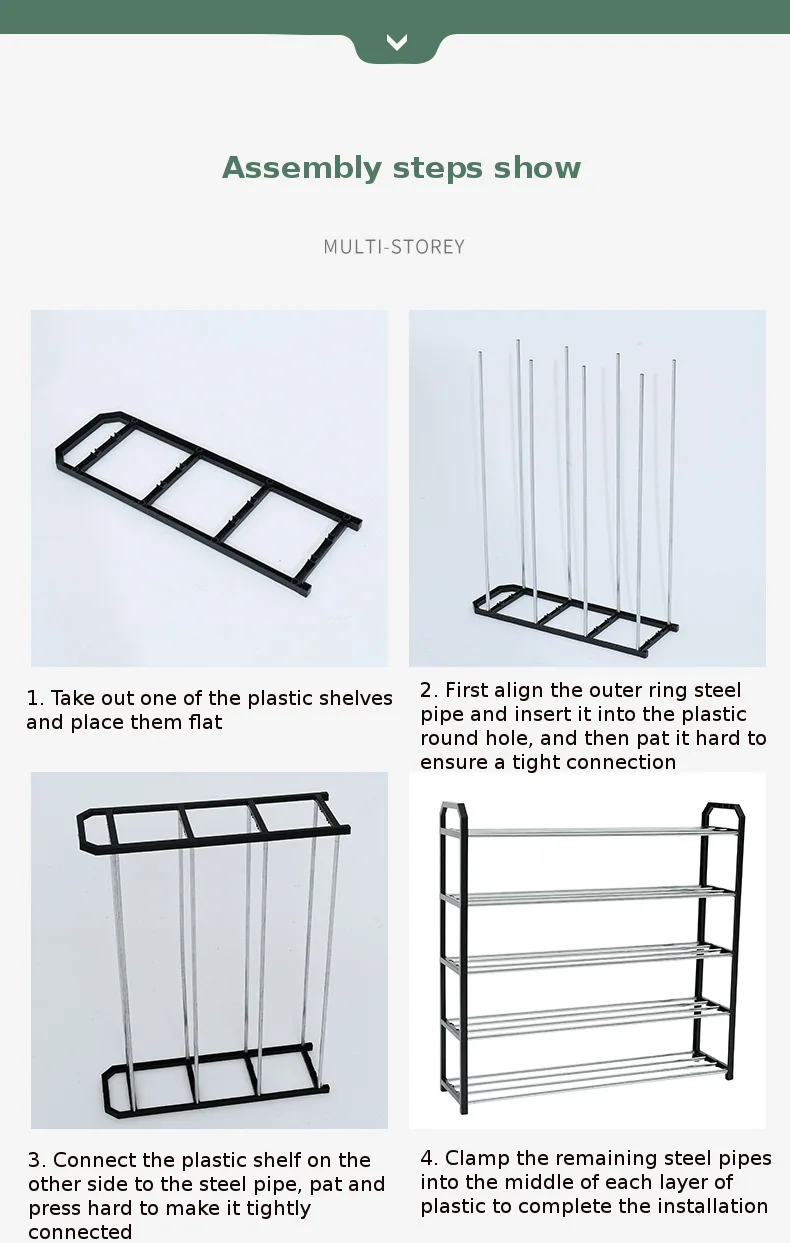 Assembly steps show

MULTI-STOREY

1. Take out one of the plastic shelves and place them flat

2. First align the outer ring steel pipe and insert it into the plastic round hole, and then pat it hard to ensure a tight connection

3. Connect the plastic shelf on the other side to the steel pipe, pat and press hard to make it tightly connected

4. Clamp the remaining steel pipes into the middle of each layer of plastic to complete the installation