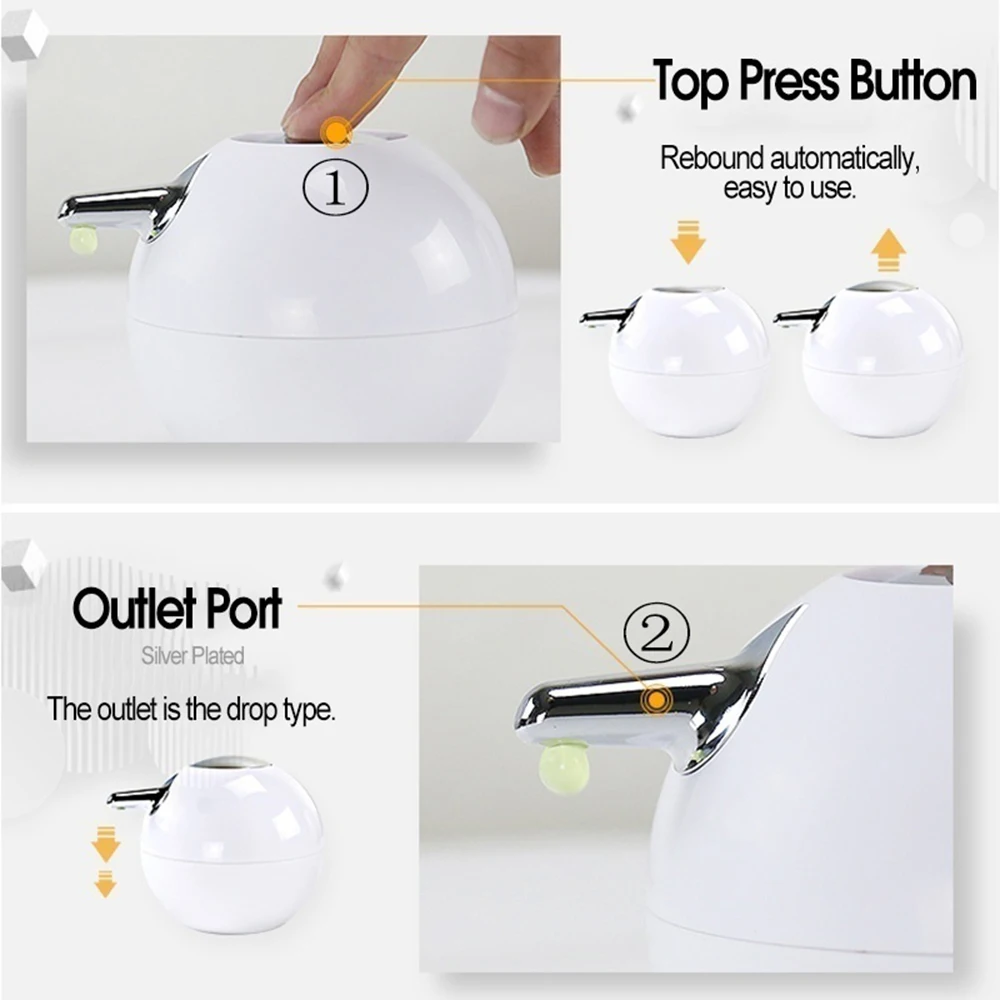 ①

Top Press Button

Rebound automatically, easy to use.

Outlet Port

Silver Plated

The outlet is the drop type.

②