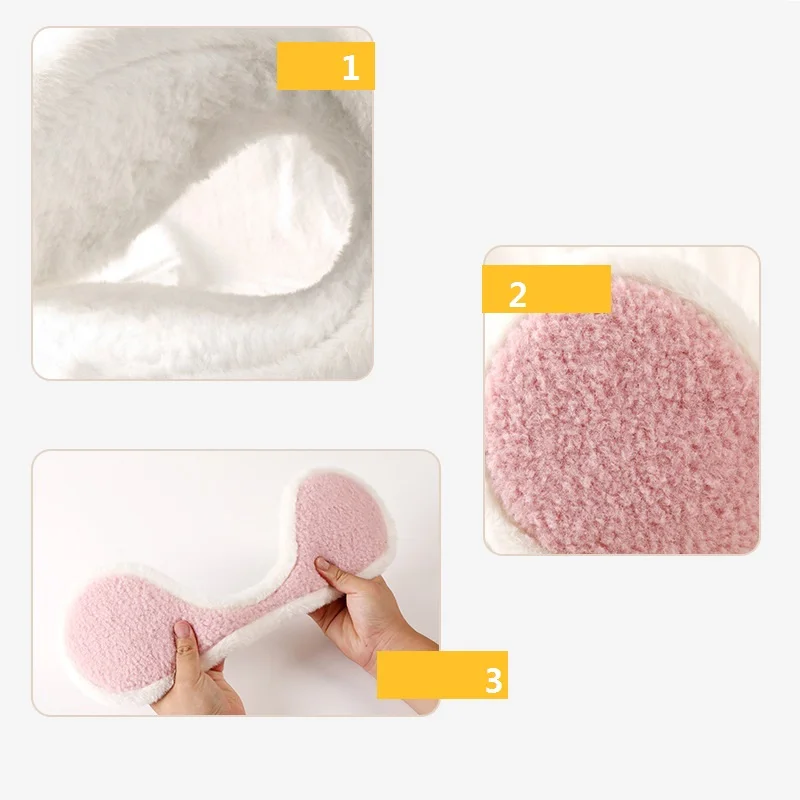 1

2

3