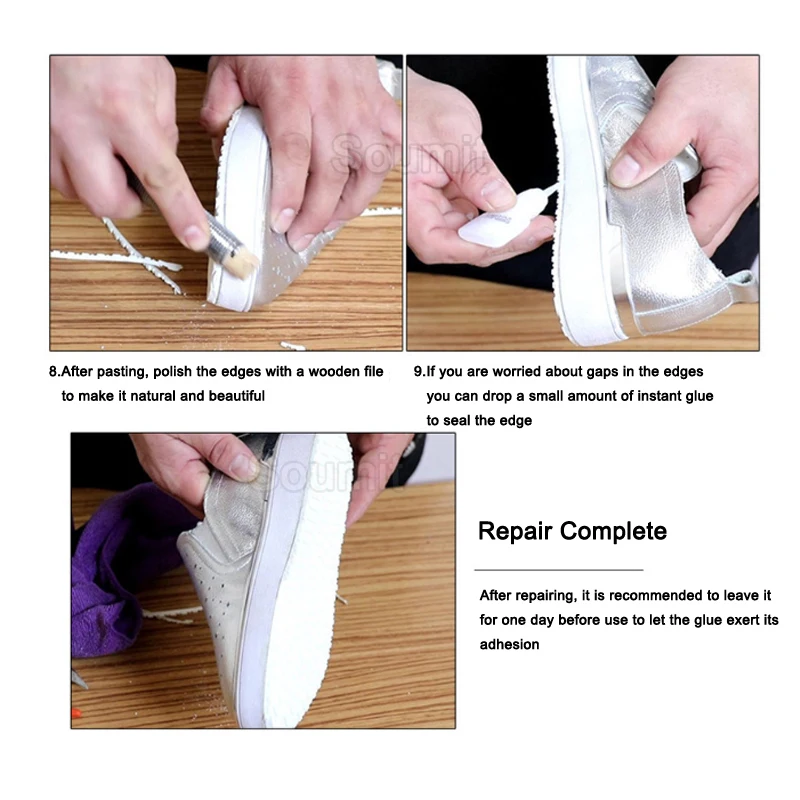 Soumit

8.After pasting, polish the edges with a wooden file to make it natural and beautiful

9.If you are worried about gaps in the edges you can drop a small amount of instant glue to seal the edge

Soumit

Repair Complete

After repairing, it is recommended to leave it for one day before use to let the glue exert its adhesion