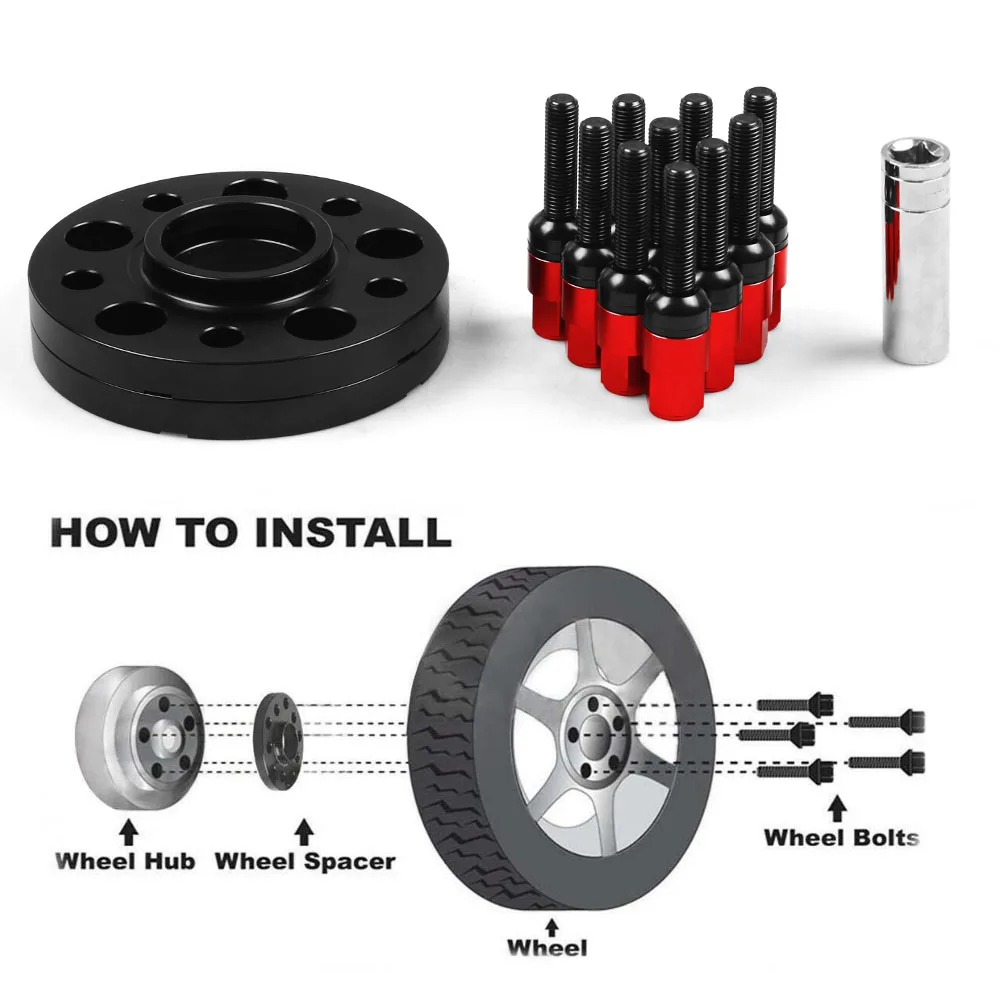 HOW TO INSTALL

Wheel Hub

Wheel Spacer

Wheel

Wheel Bolts