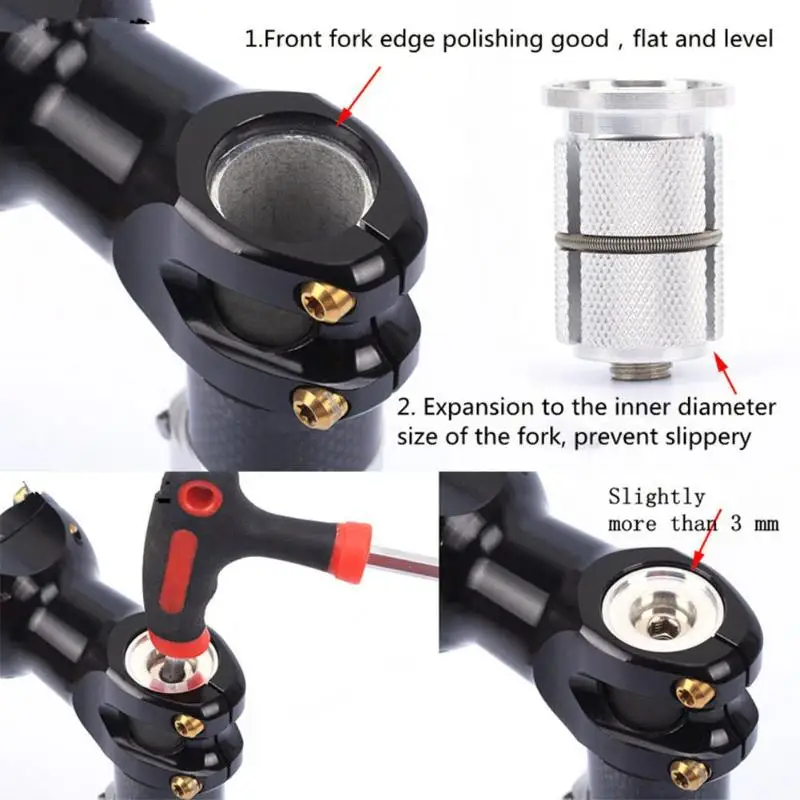 1.Front fork edge polishing good , flat and level

2. Expansion to the inner diameter size of the fork, prevent slippery

Slightly more than 3 mm