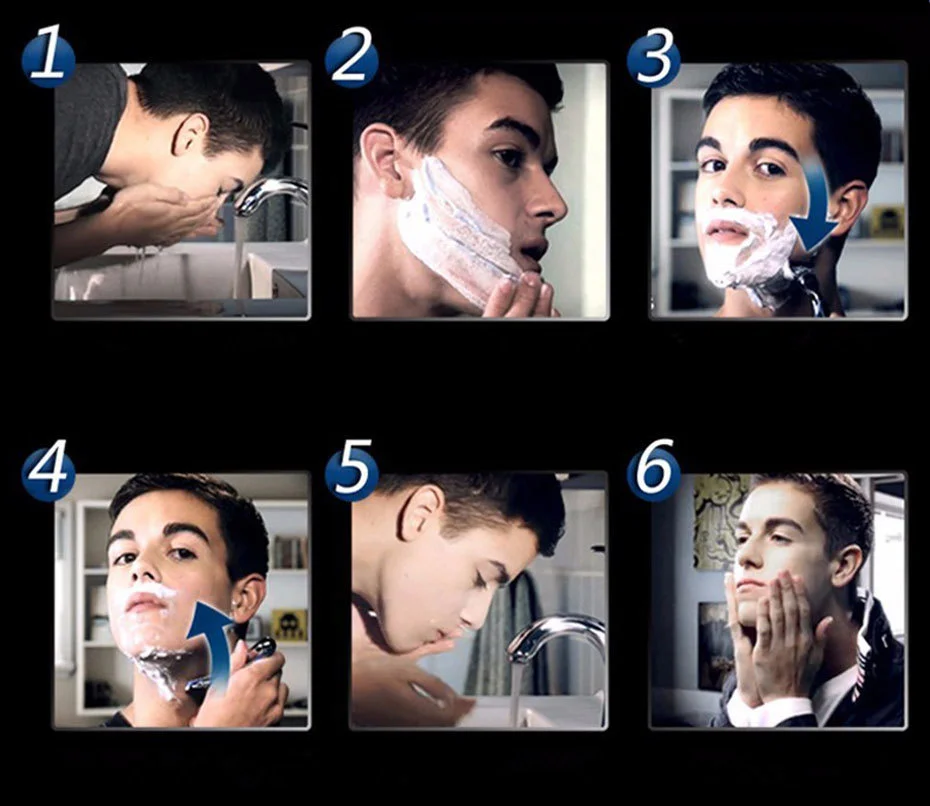 1
2
3
4
5
6