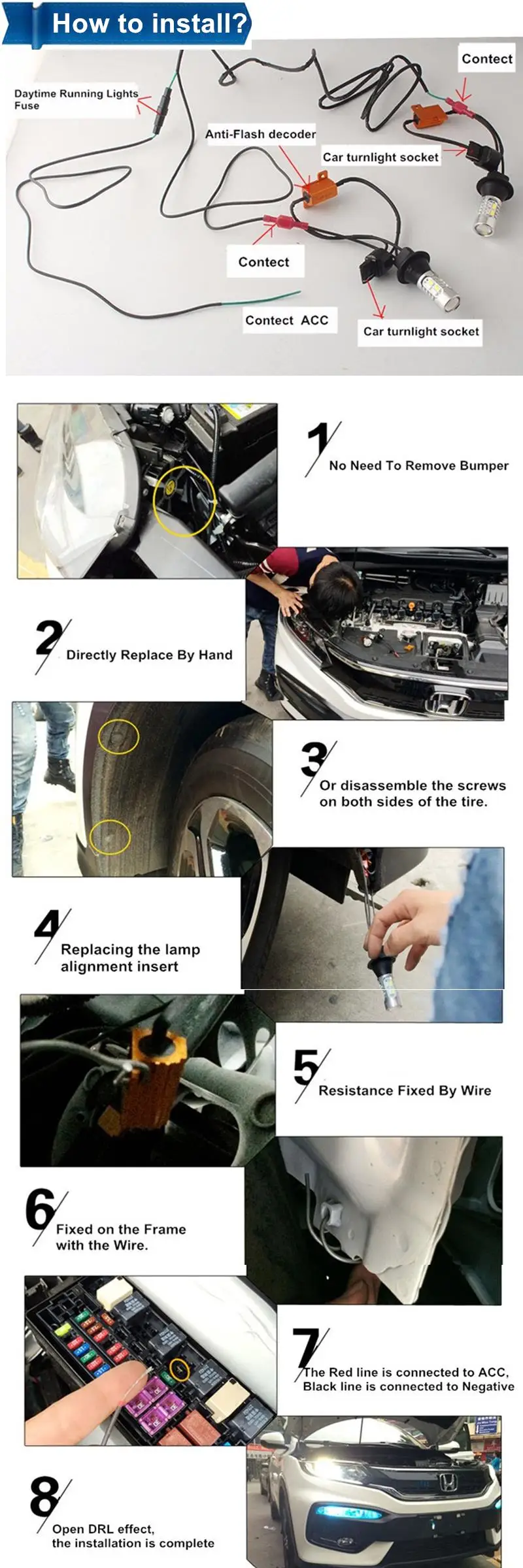 How to install?

Contect

Daytime Running Lights Fuse

Anti-Flash decoder

Car turnlight socket

Contect

Contect ACC

Car turnlight socket

1 No Need To Remove Bumper

2 Directly Replace By Hand

3 Or disassemble the screws on both sides of the tire.

4 Replacing the lamp alignment insert

5 Resistance Fixed By Wire

6 Fixed on the Frame with the Wire.

7 The Red line is connected to ACC, Black line is connected to Negative

8 Open DRL effect, the installation is complete