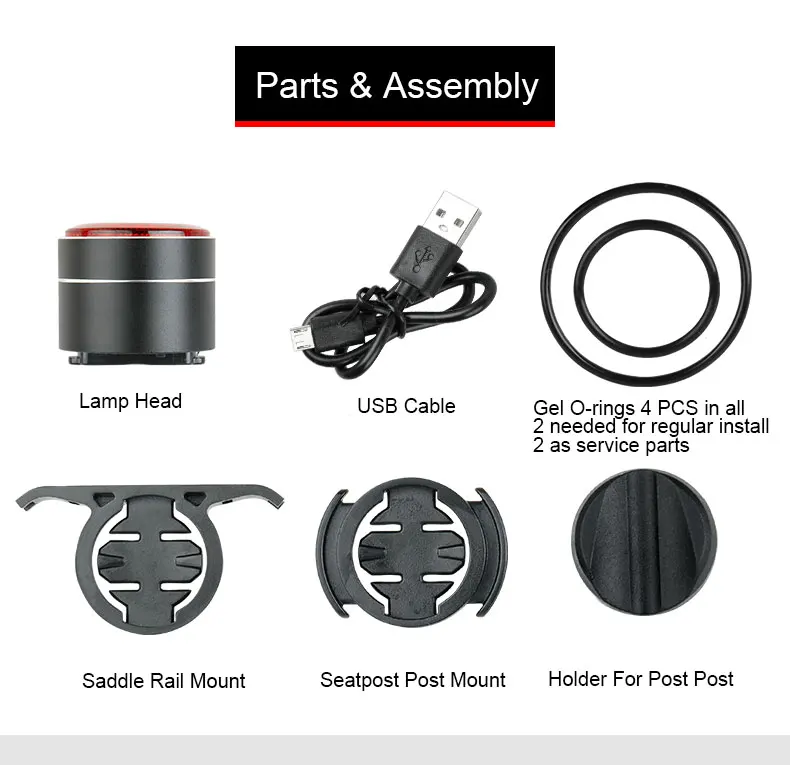 Parts & Assembly

Lamp Head

USB Cable

Gel O-rings 4 PCS in all
2 needed for regular install
2 as service parts

Saddle Rail Mount

Seatpost Post Mount

Holder For Post Post