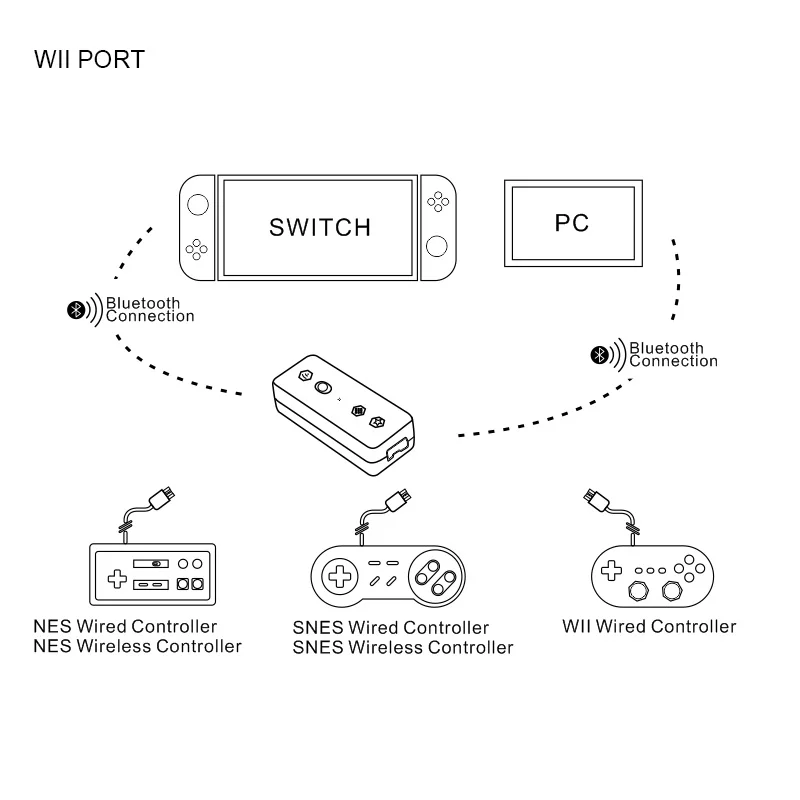 WII PORT

SWITCH

PC

Bluetooth Connection

Bluetooth Connection

NES Wired Controller
NES Wireless Controller

SNES Wired Controller
SNES Wireless Controller

WII Wired Controller