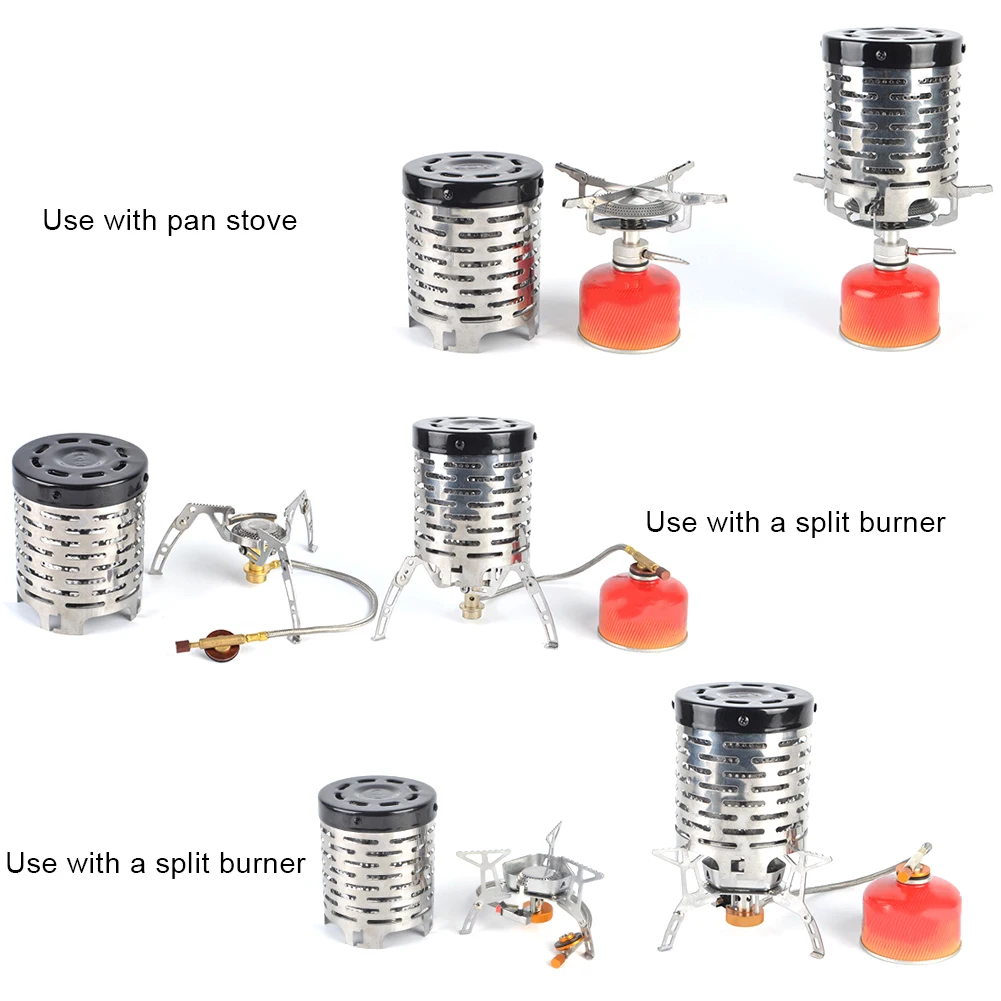 Use with pan stove

Use with a split burner

Use with a split burner