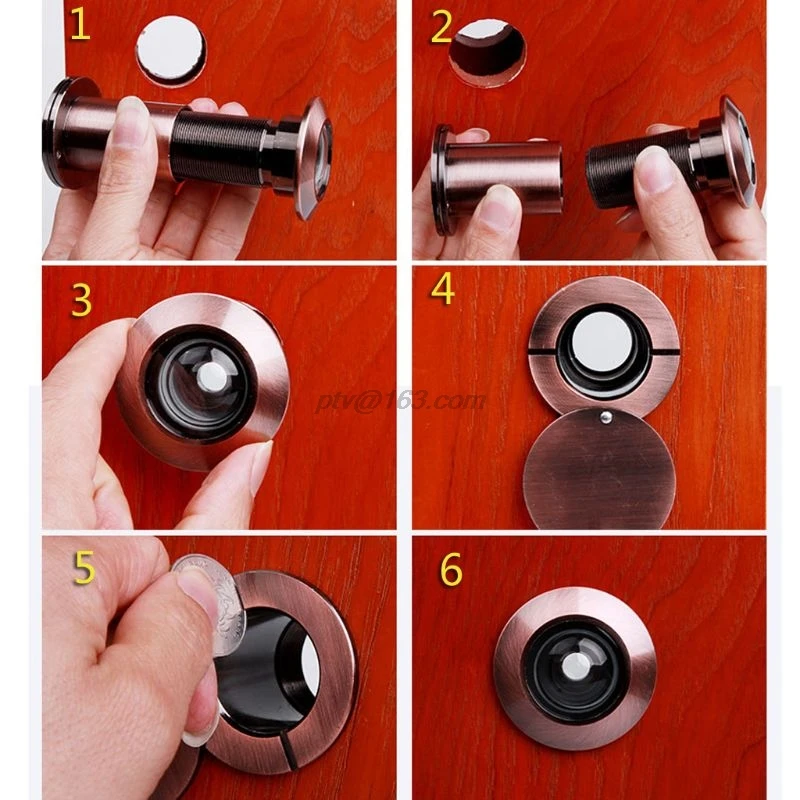 1

2

3

4

ptv@163.com

5

6