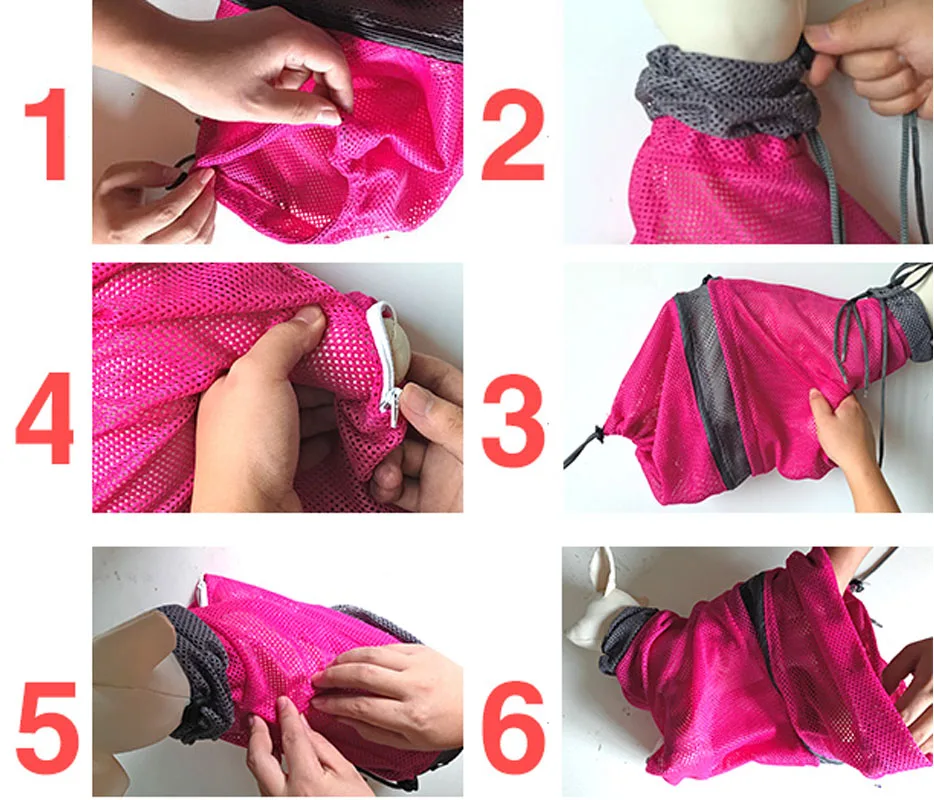 1

2

4

3

5

6